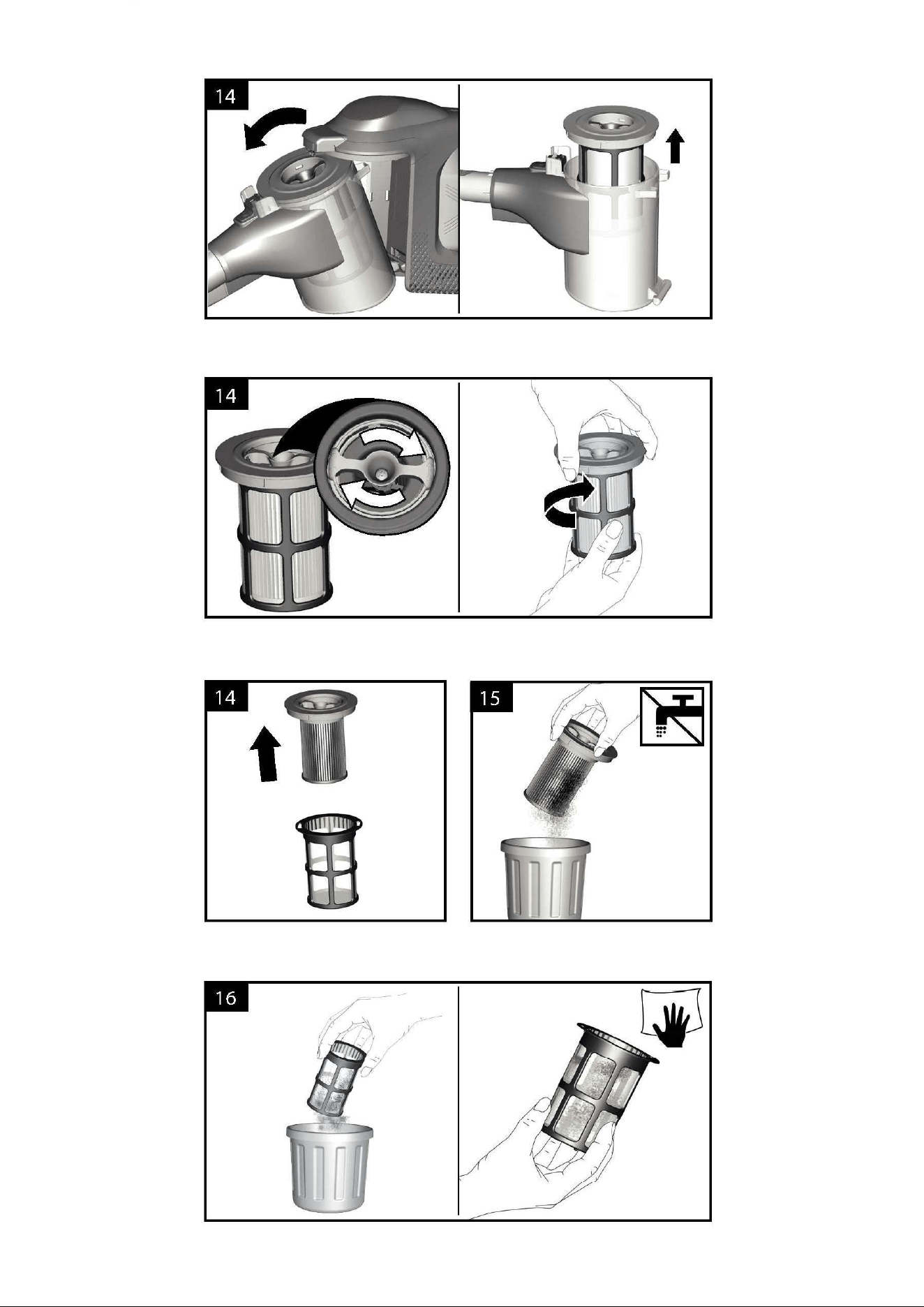 14

14

14

15

16