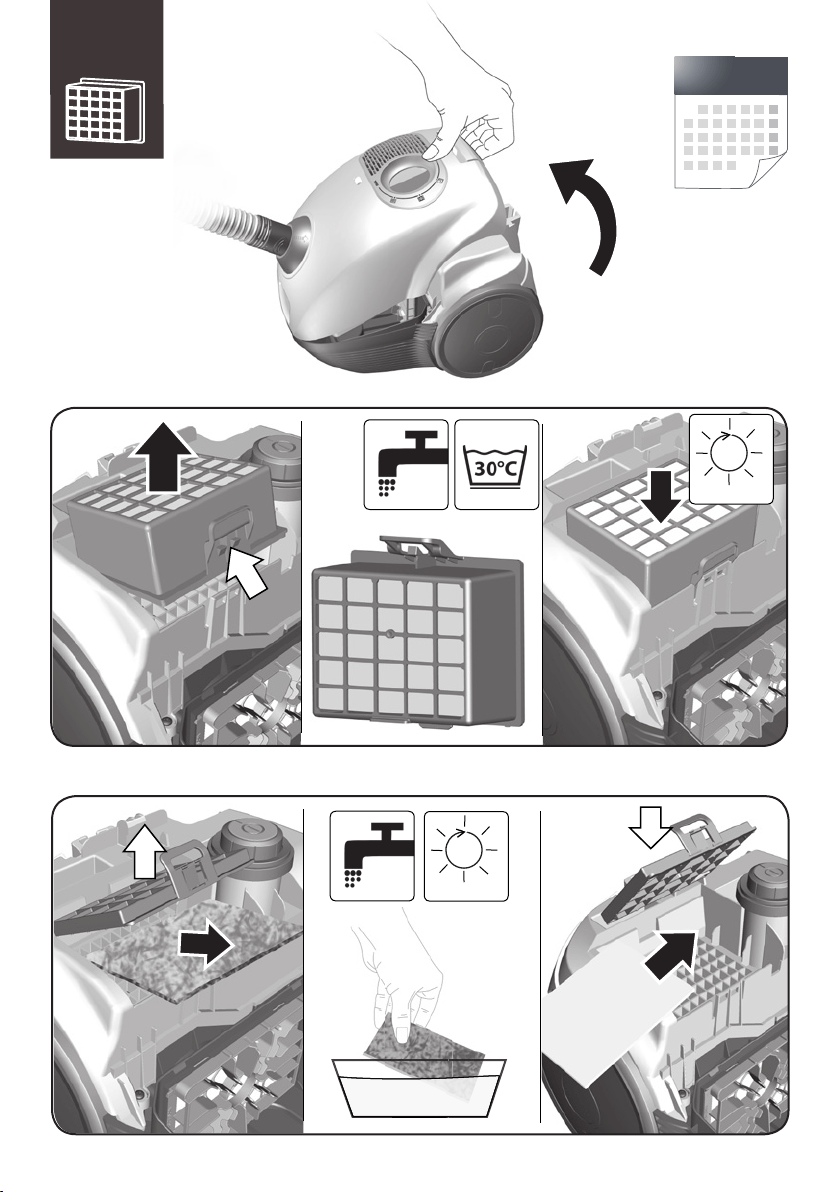 30°C