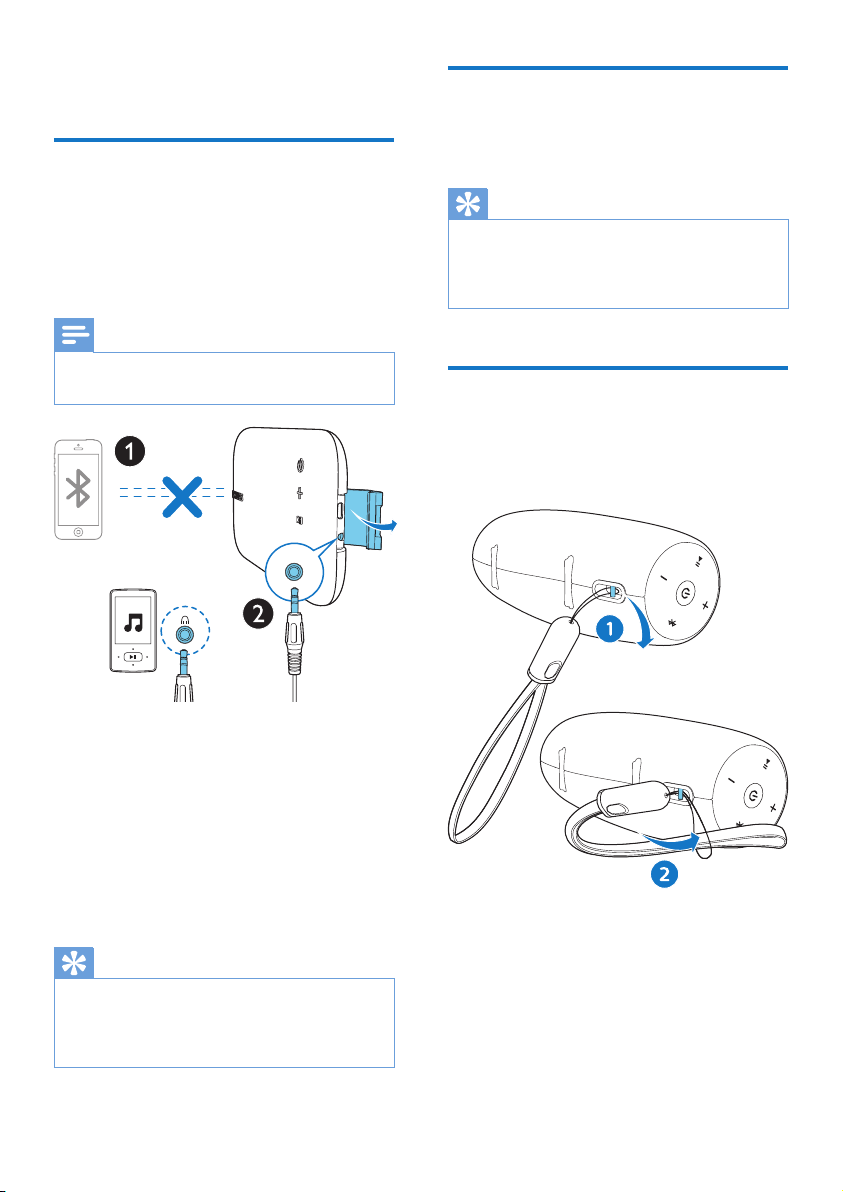 1

2

1

2