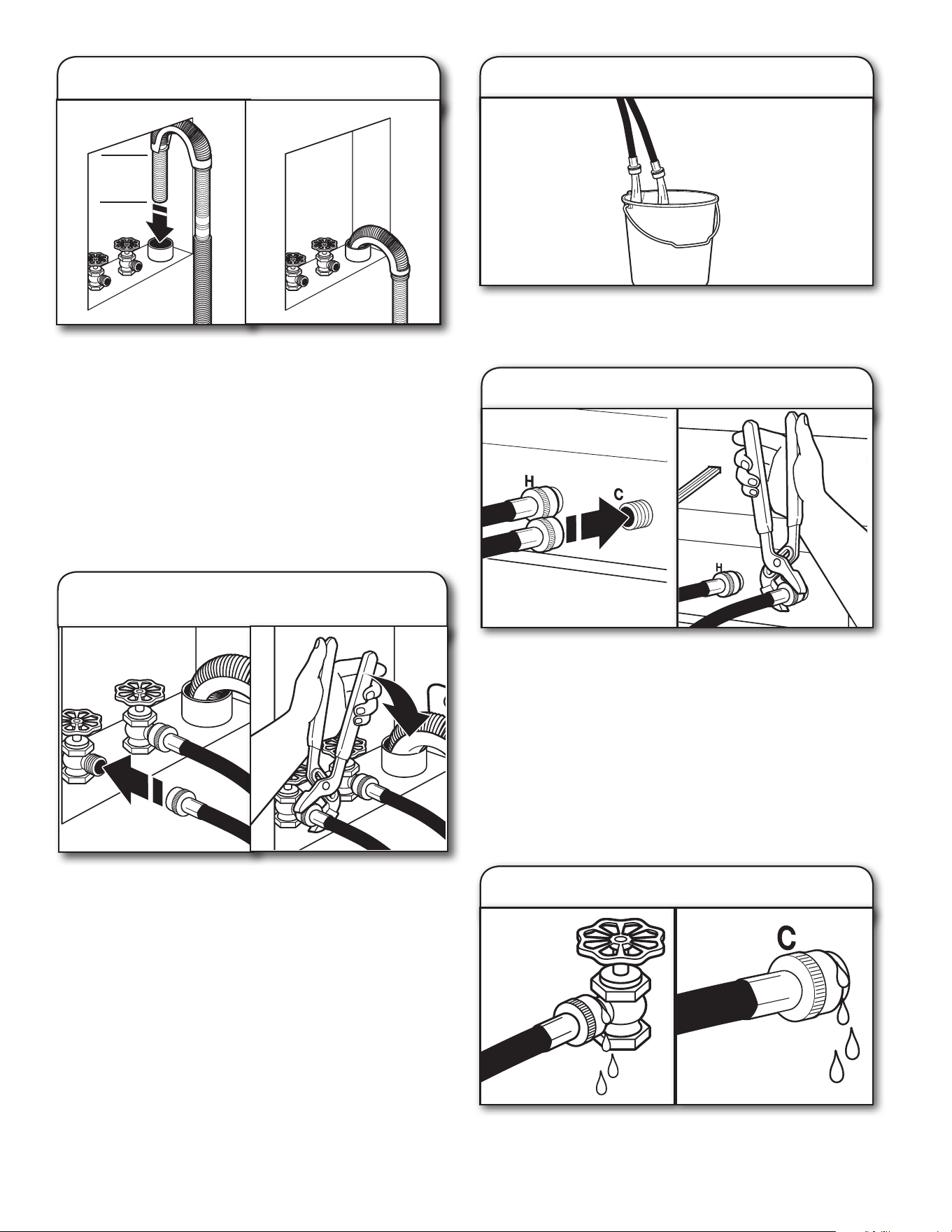 H

C

H

C