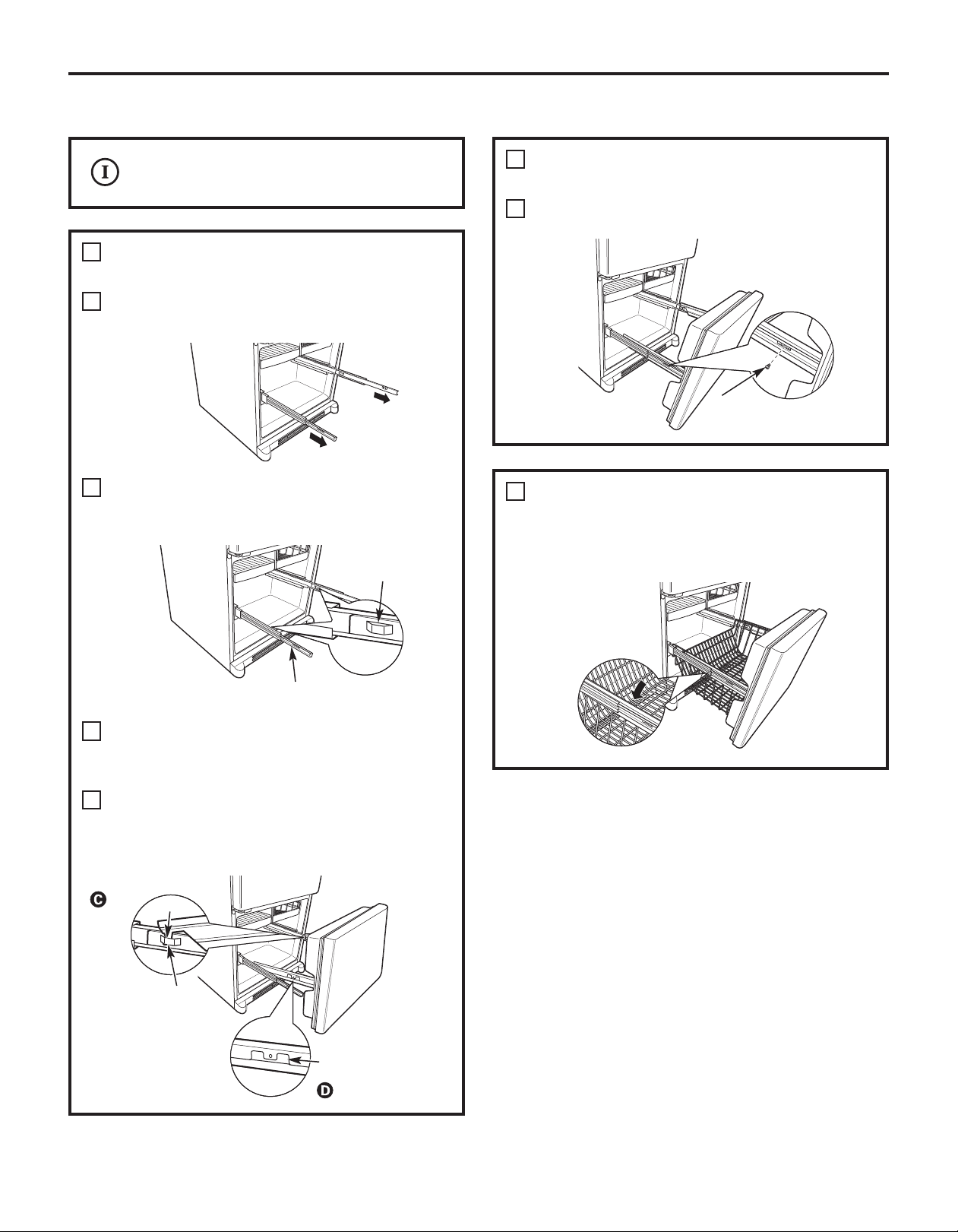 I

C

D