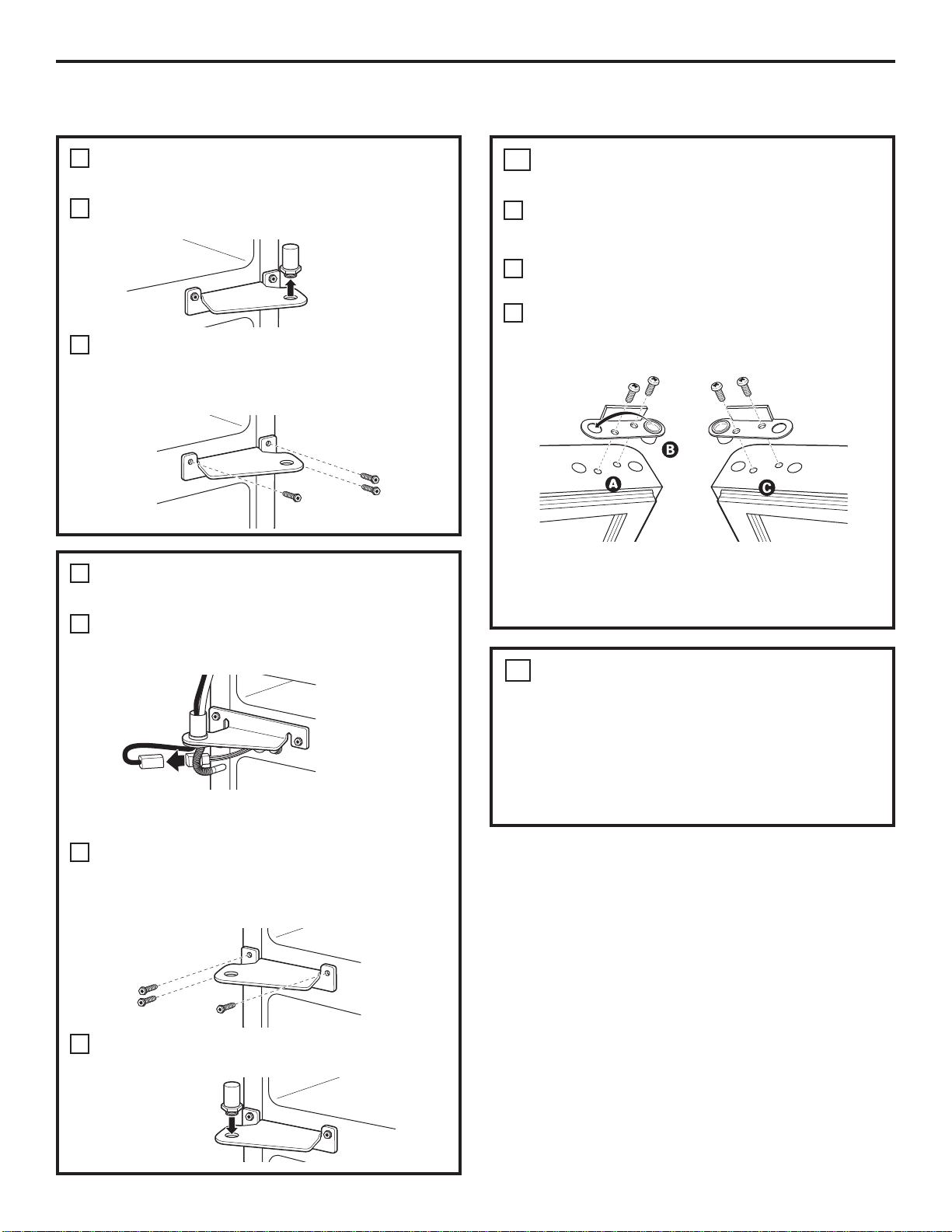 A

B

C