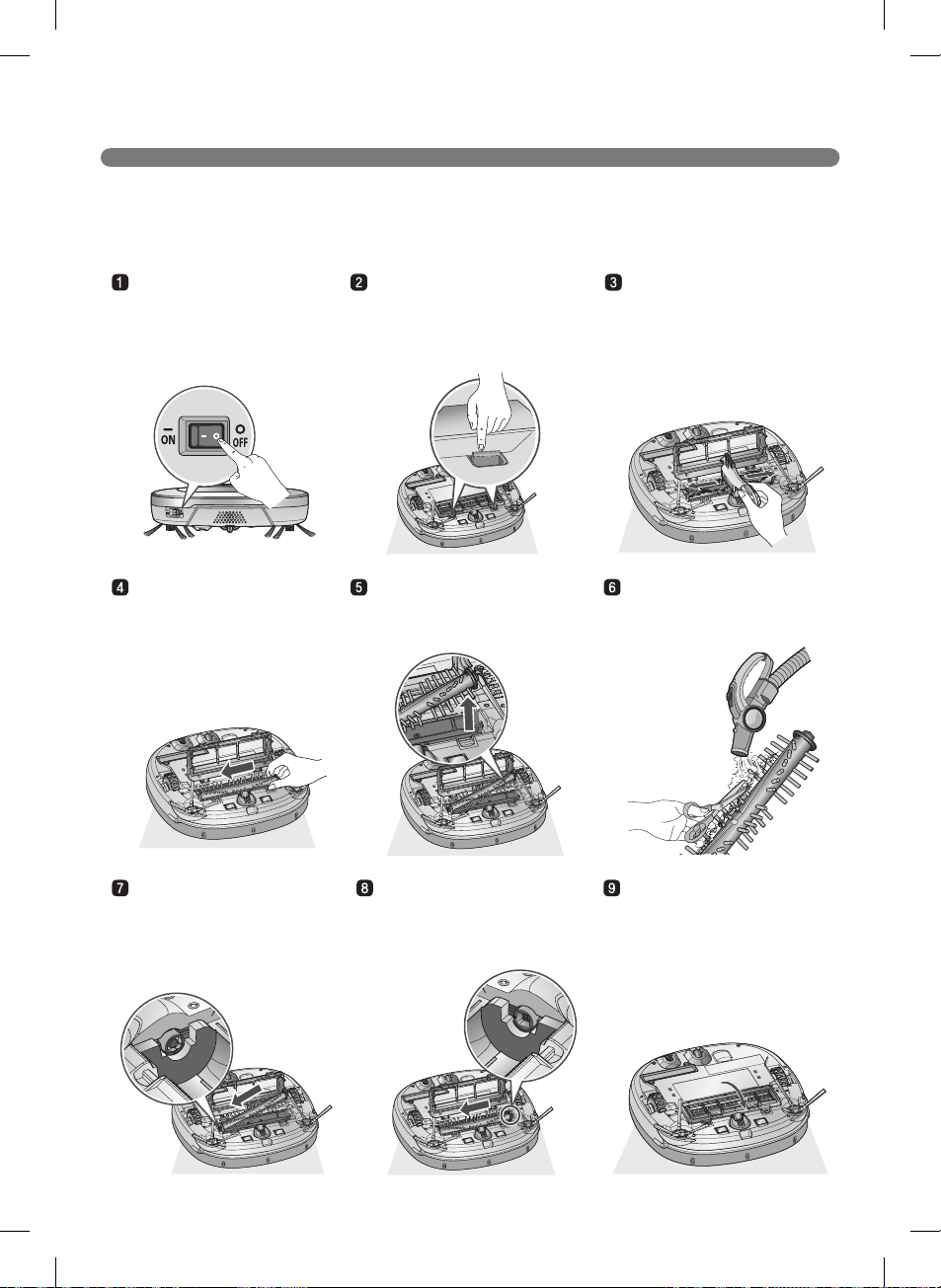 1

2

3

ON

OFF

4

5

6

7

8

9