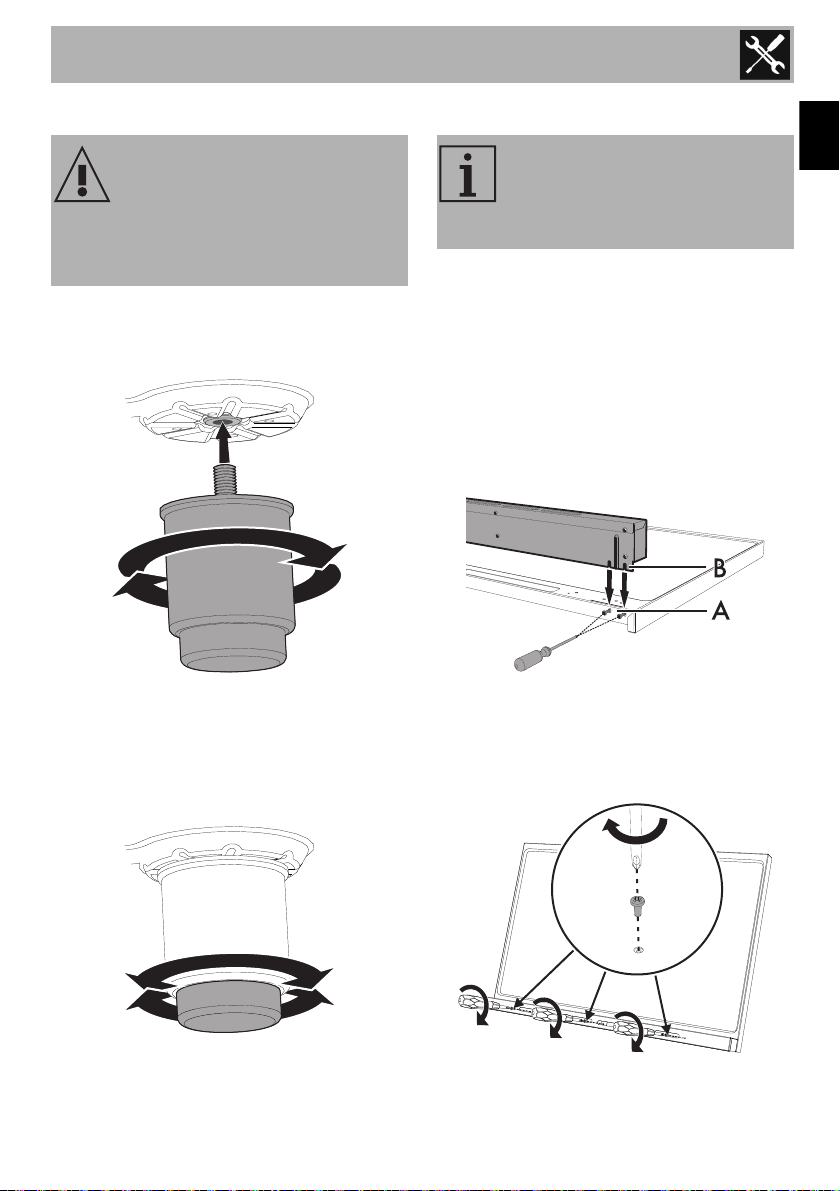 B

A