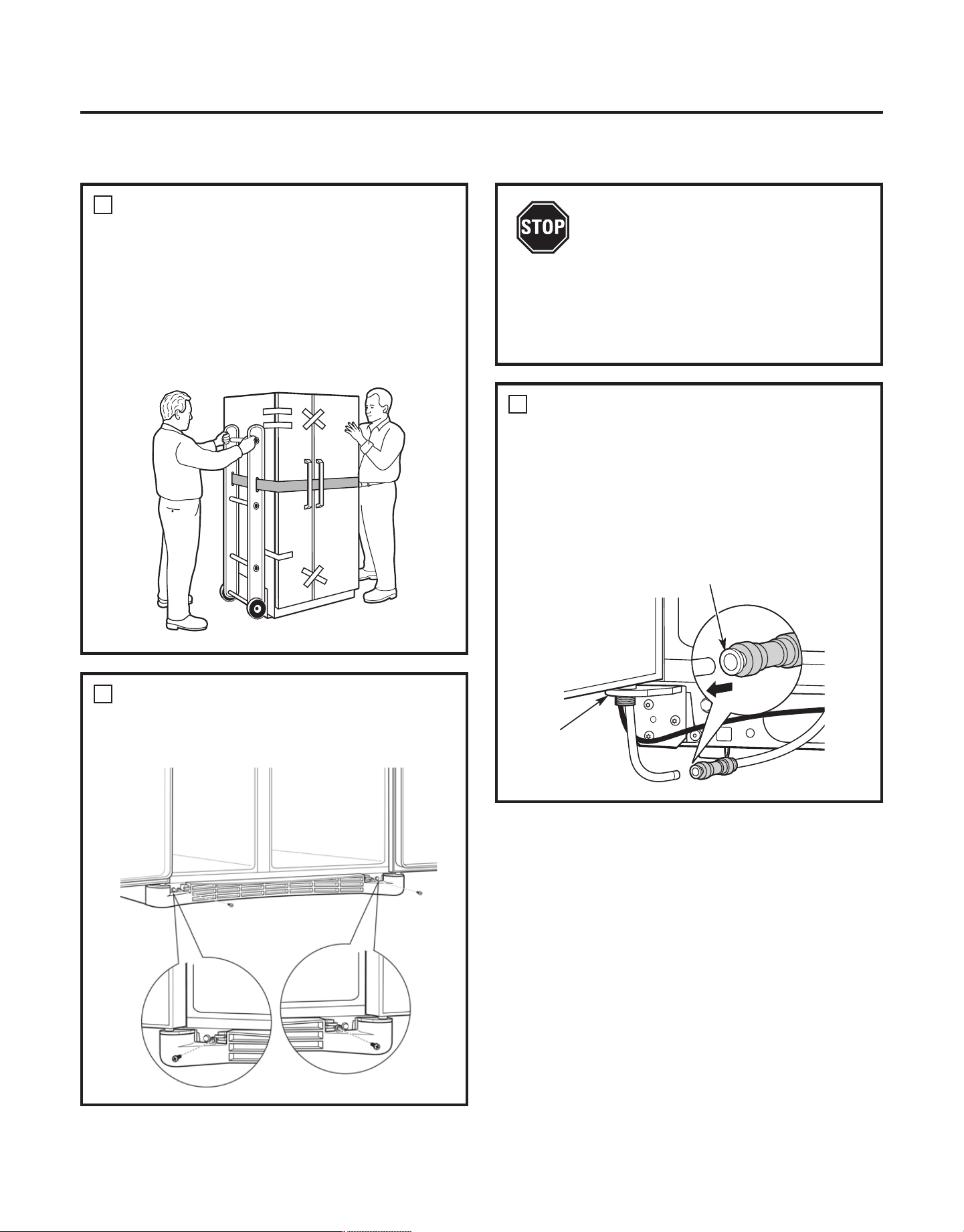 STOP