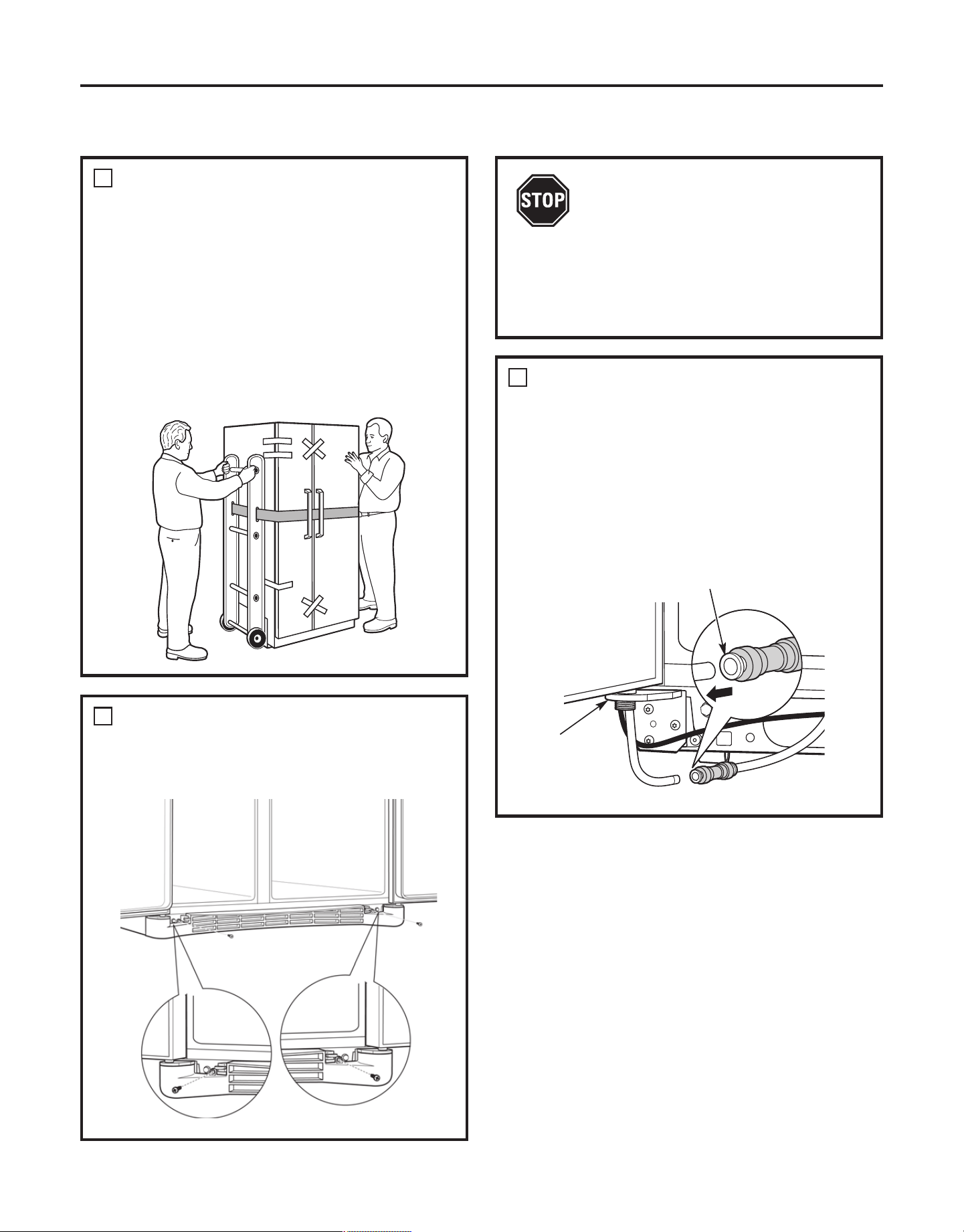 STOP