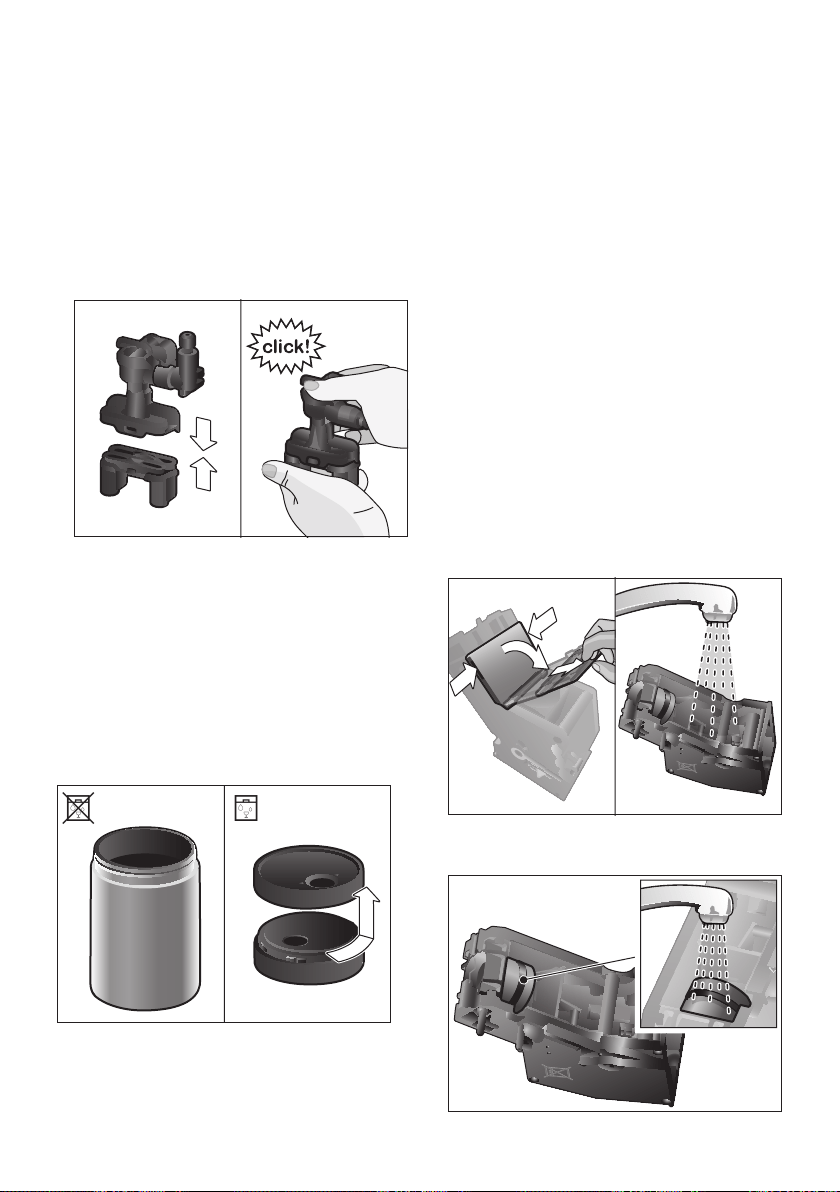 click!