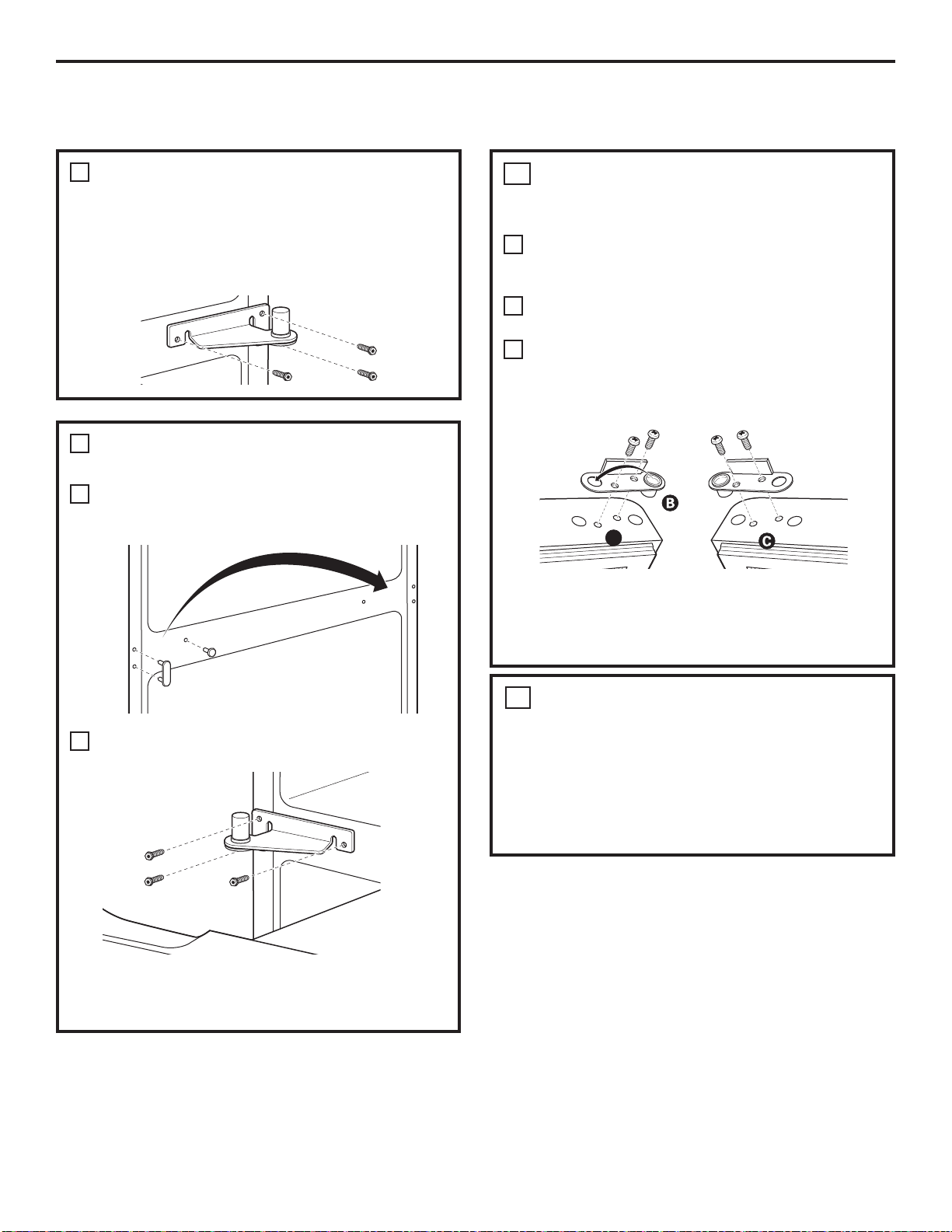 B

C