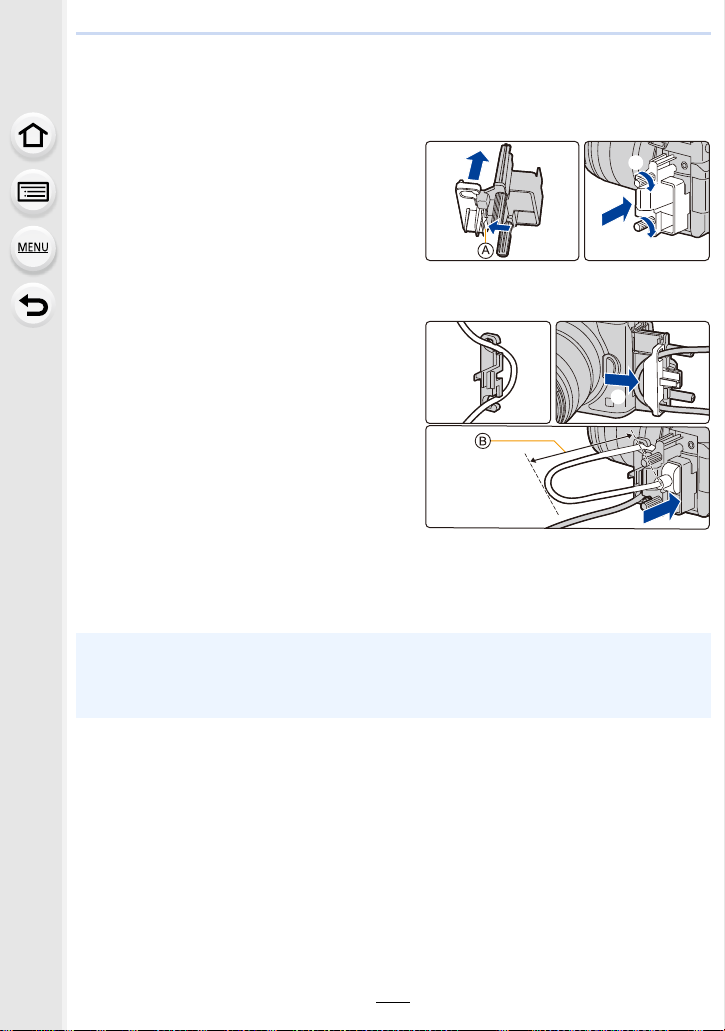 MENU

Ⓐ

Ⓑ