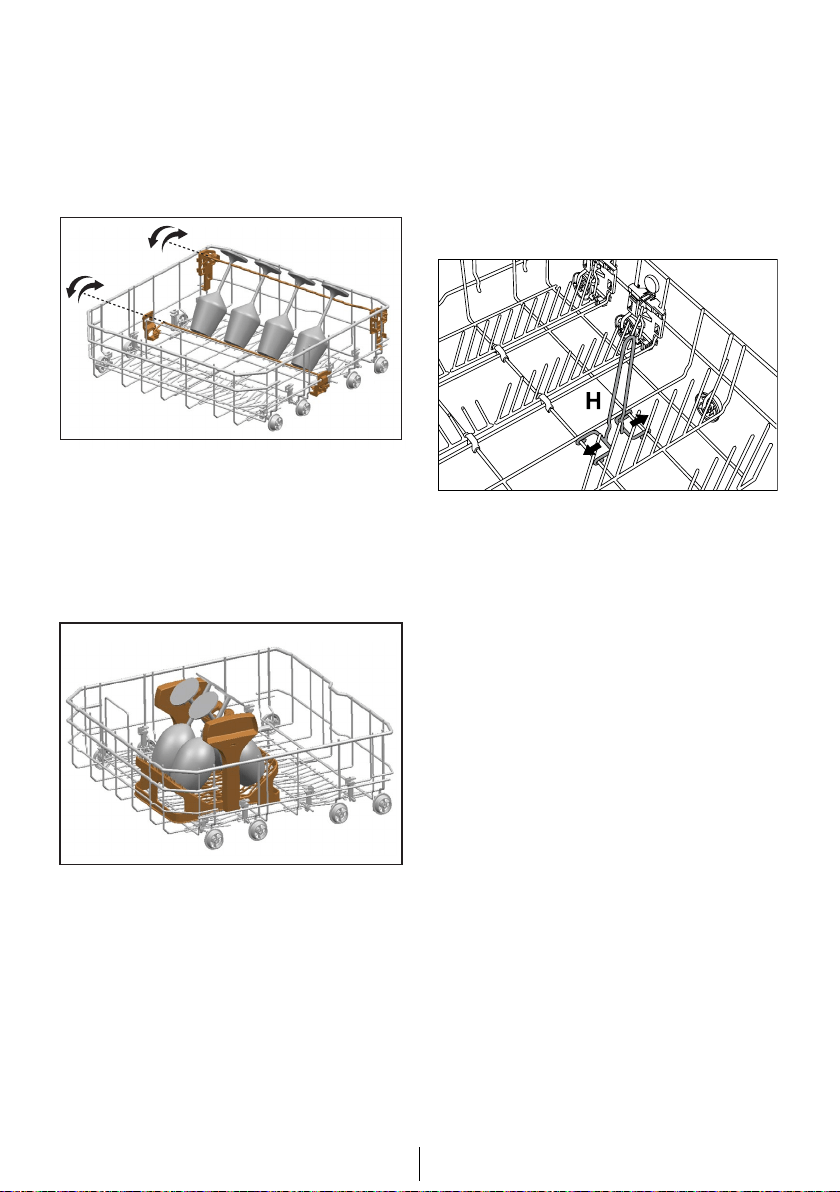 H