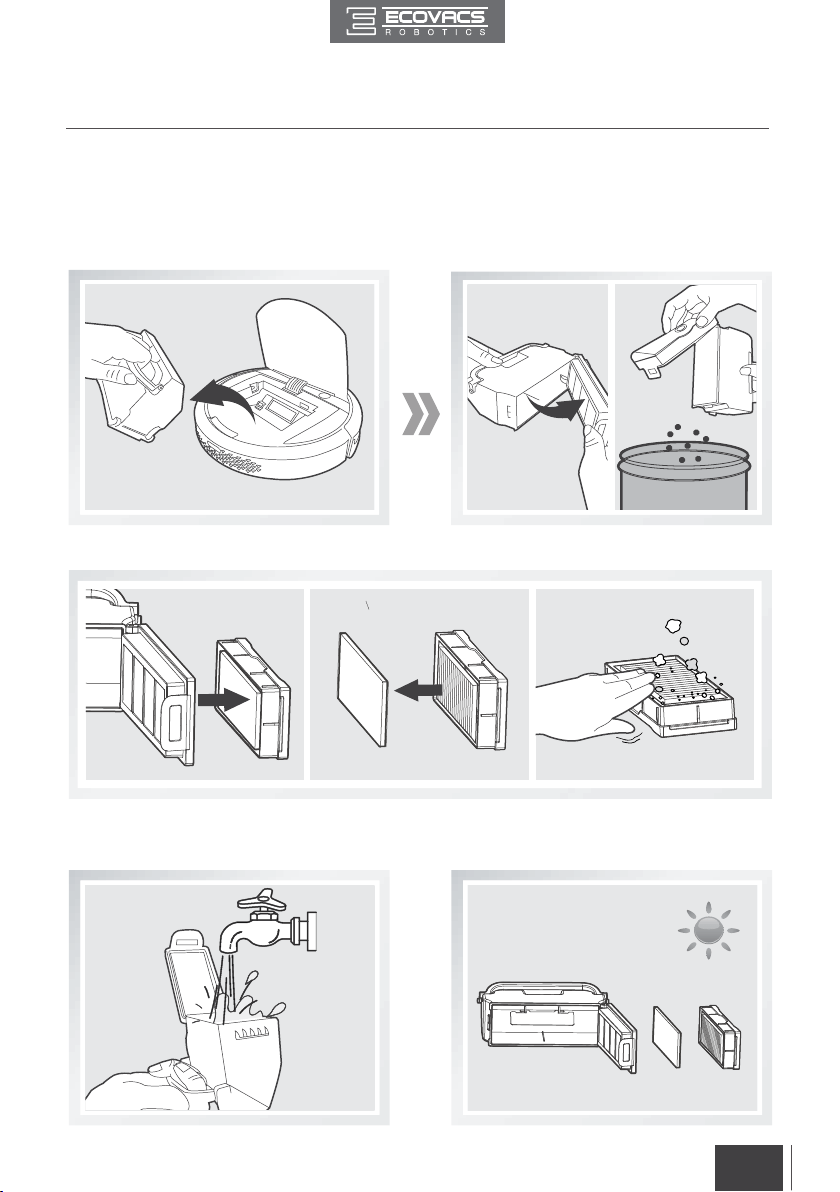 ECOVACS ROBOTICS