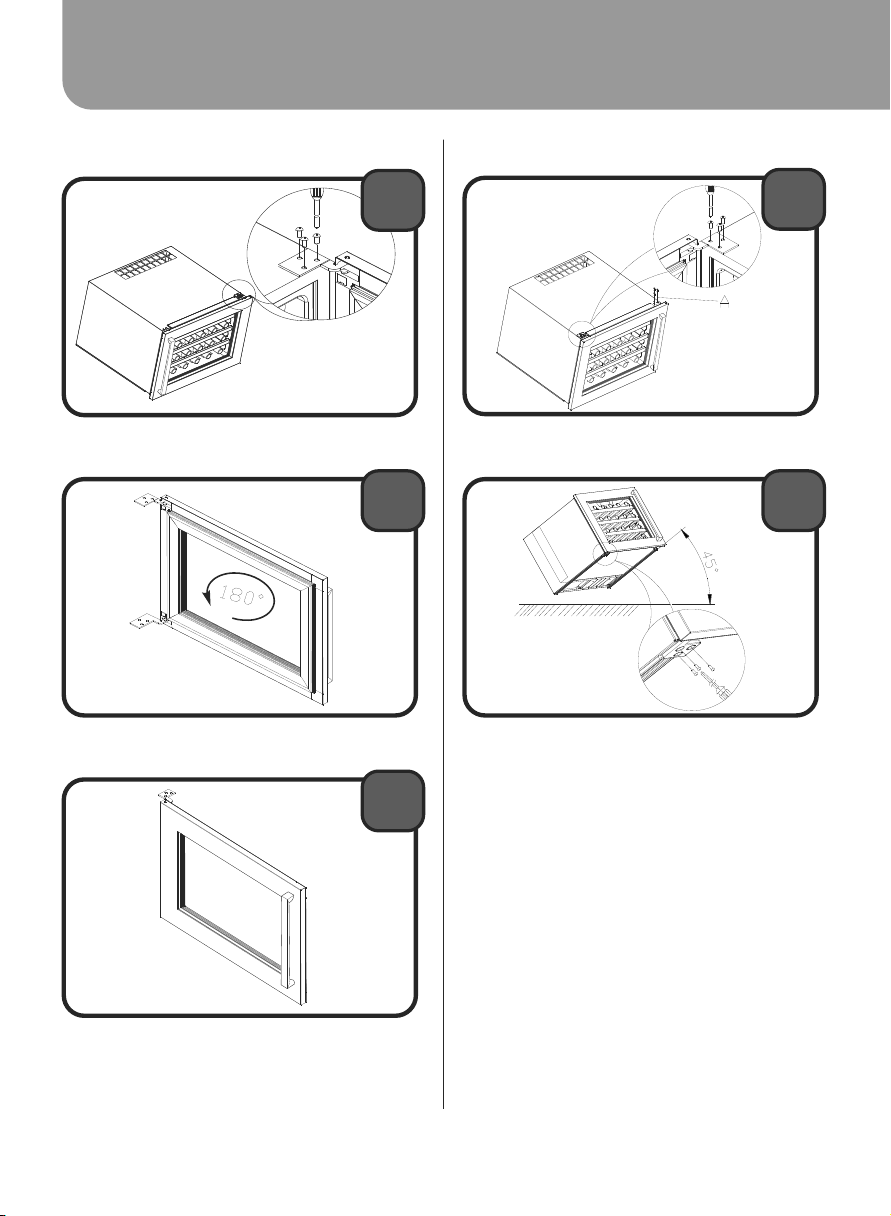 180°

45°