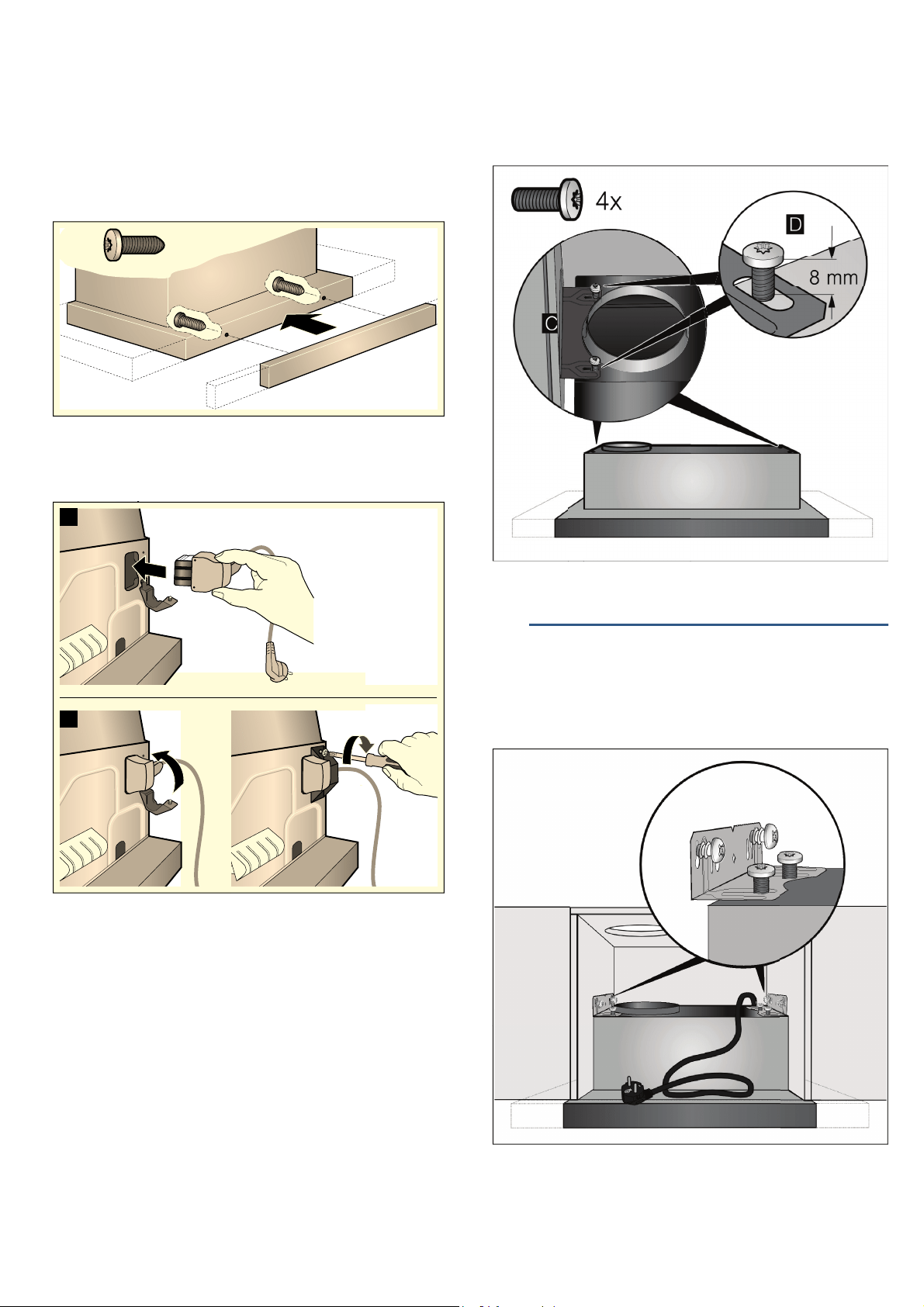 4x

D

8 mm

C