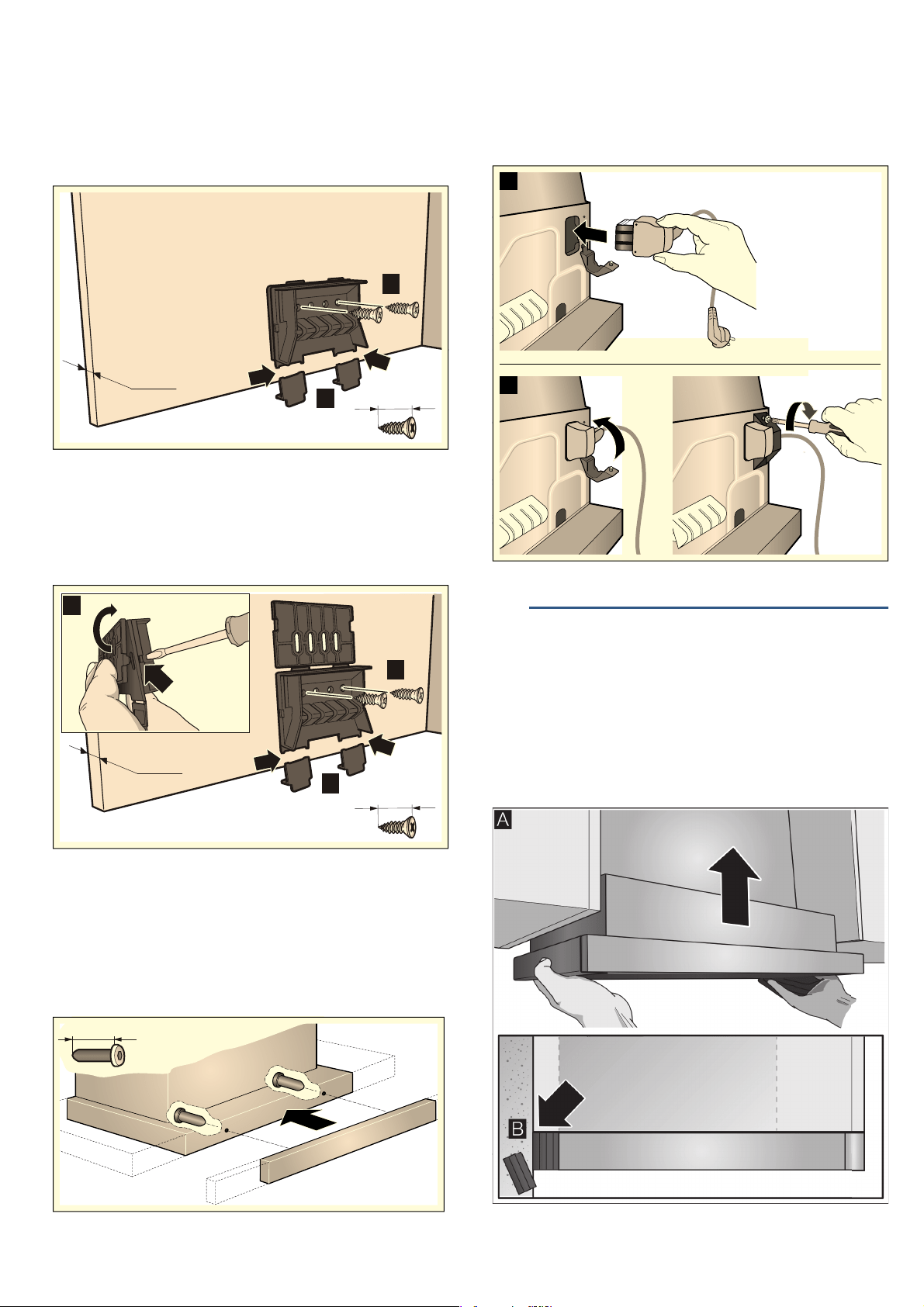 A

B