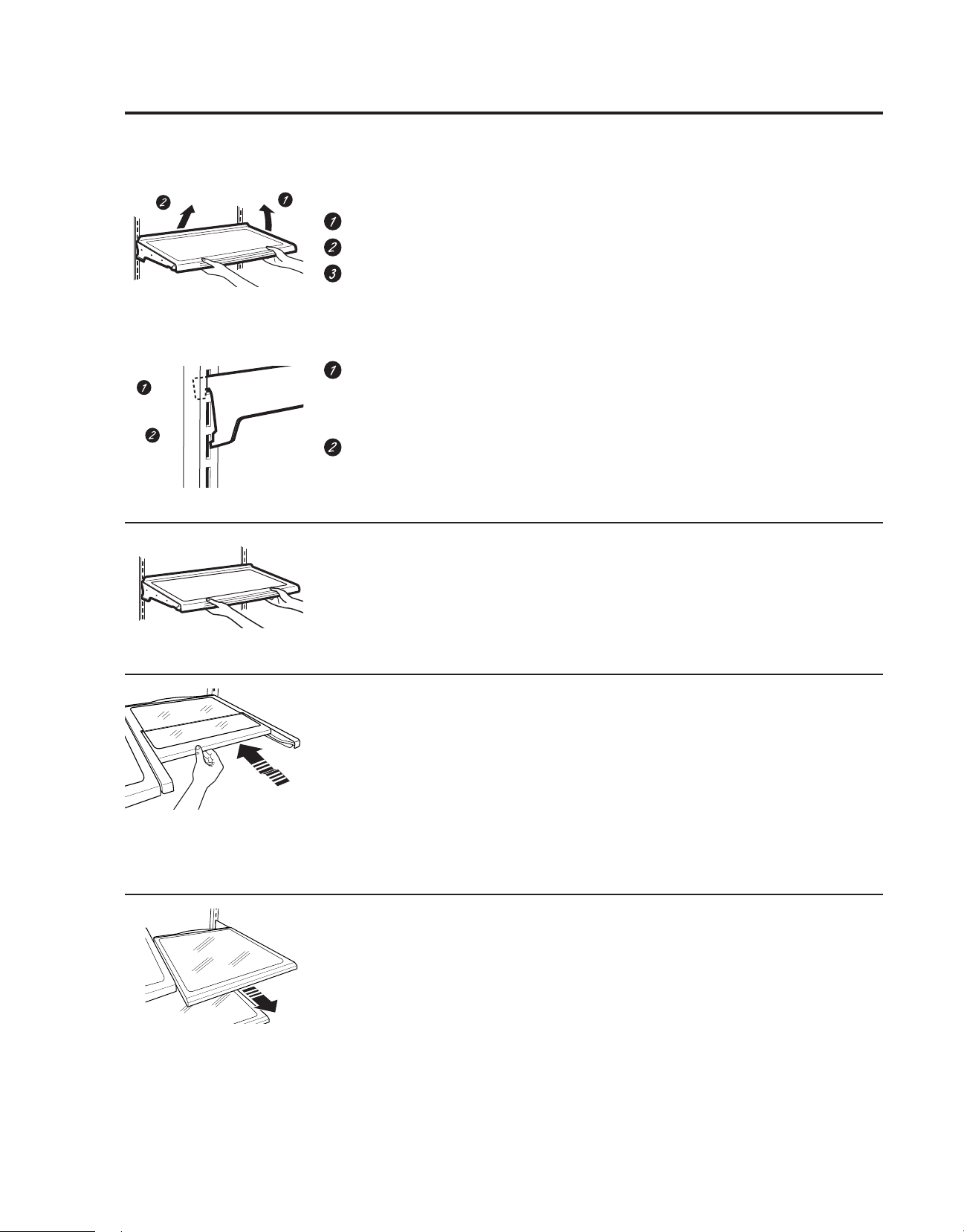 2 1
1
2
3

1
2
1
2