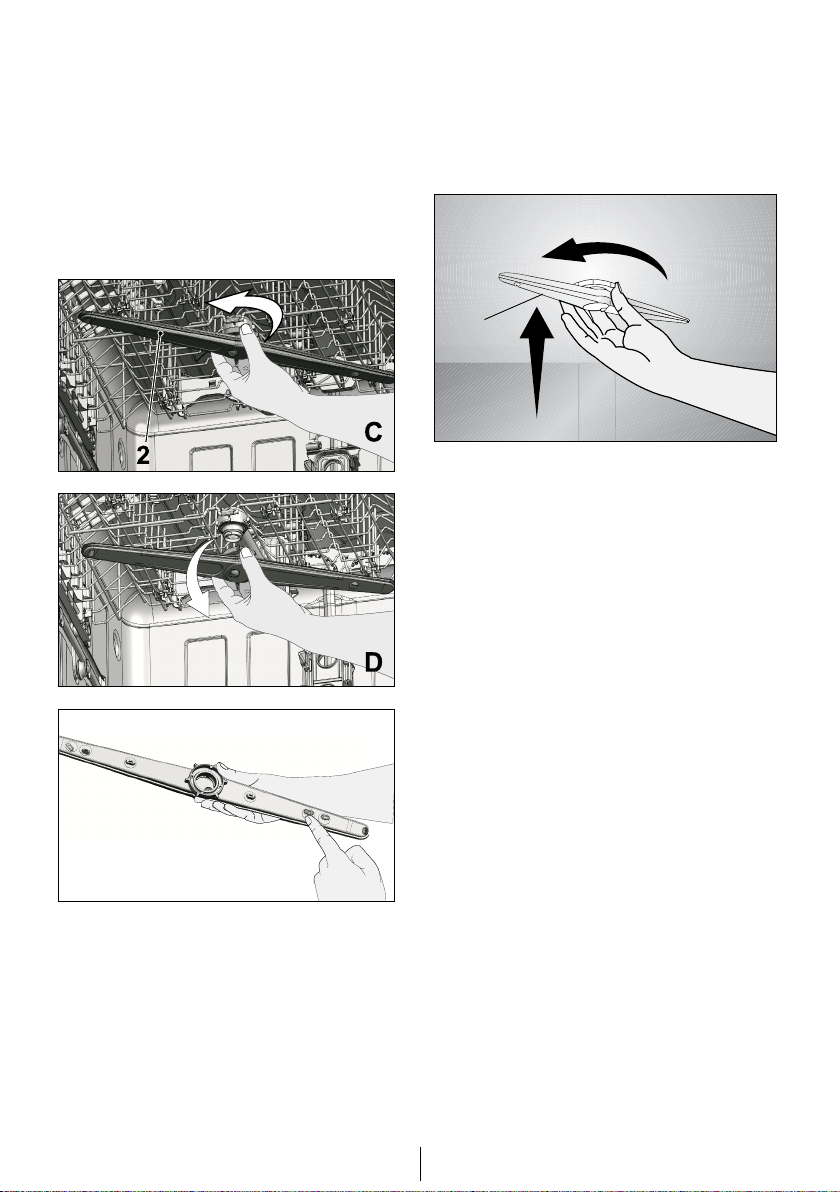 2

C

D