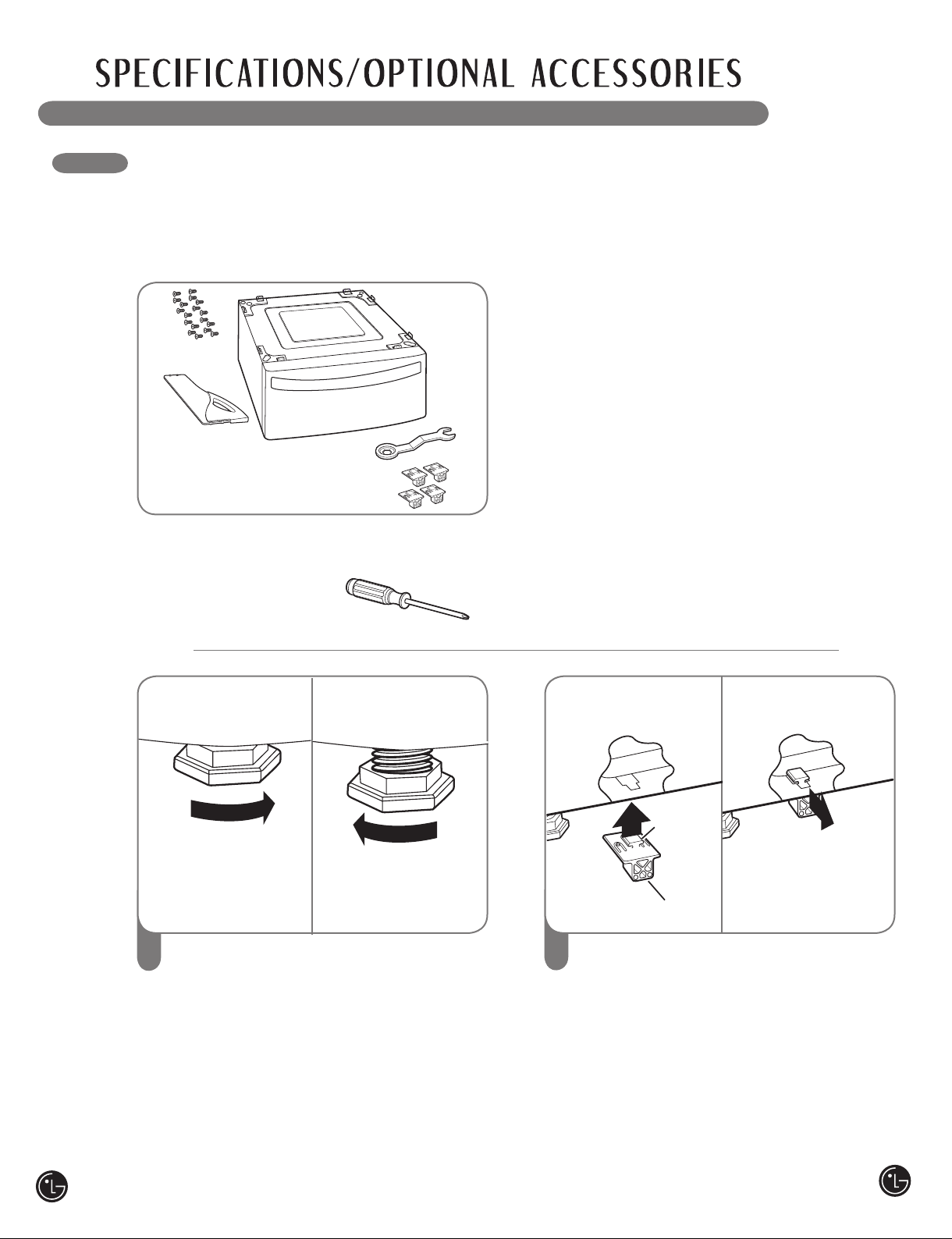 SPECIFICATIONS/OPTIONAL ACCESSORIES