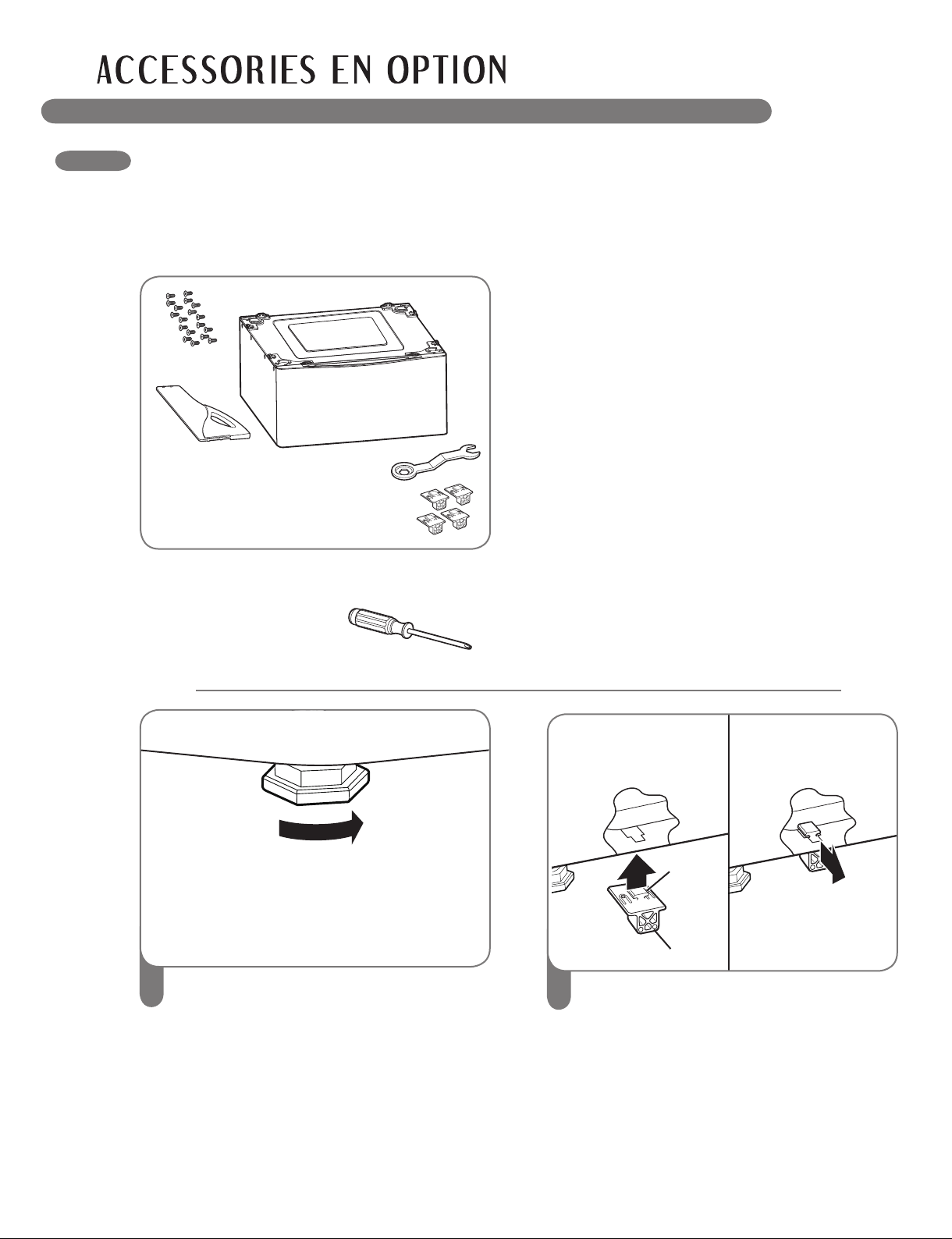 ACCESSORIES EN OPTION