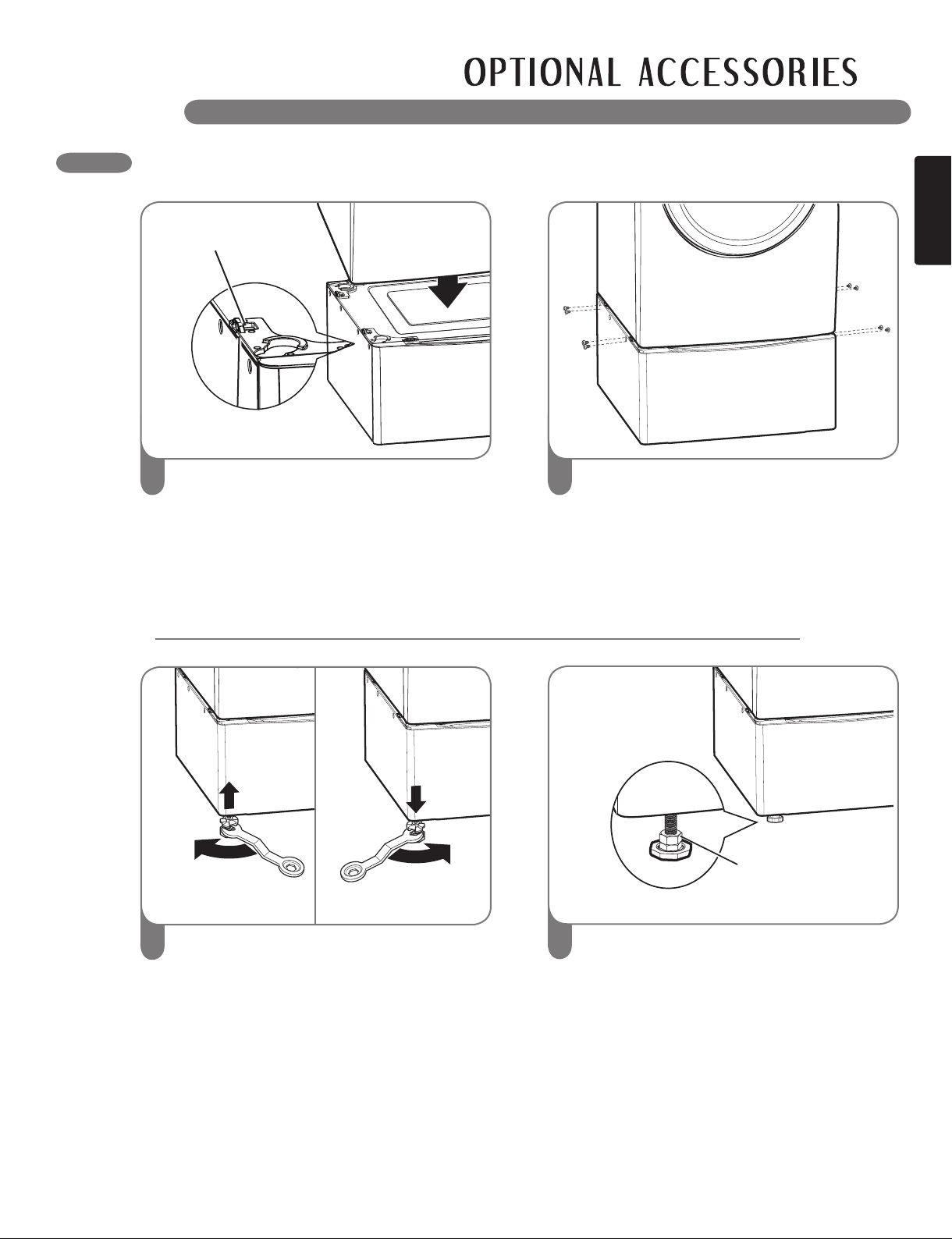 OPTIONAL ACCESSORIES