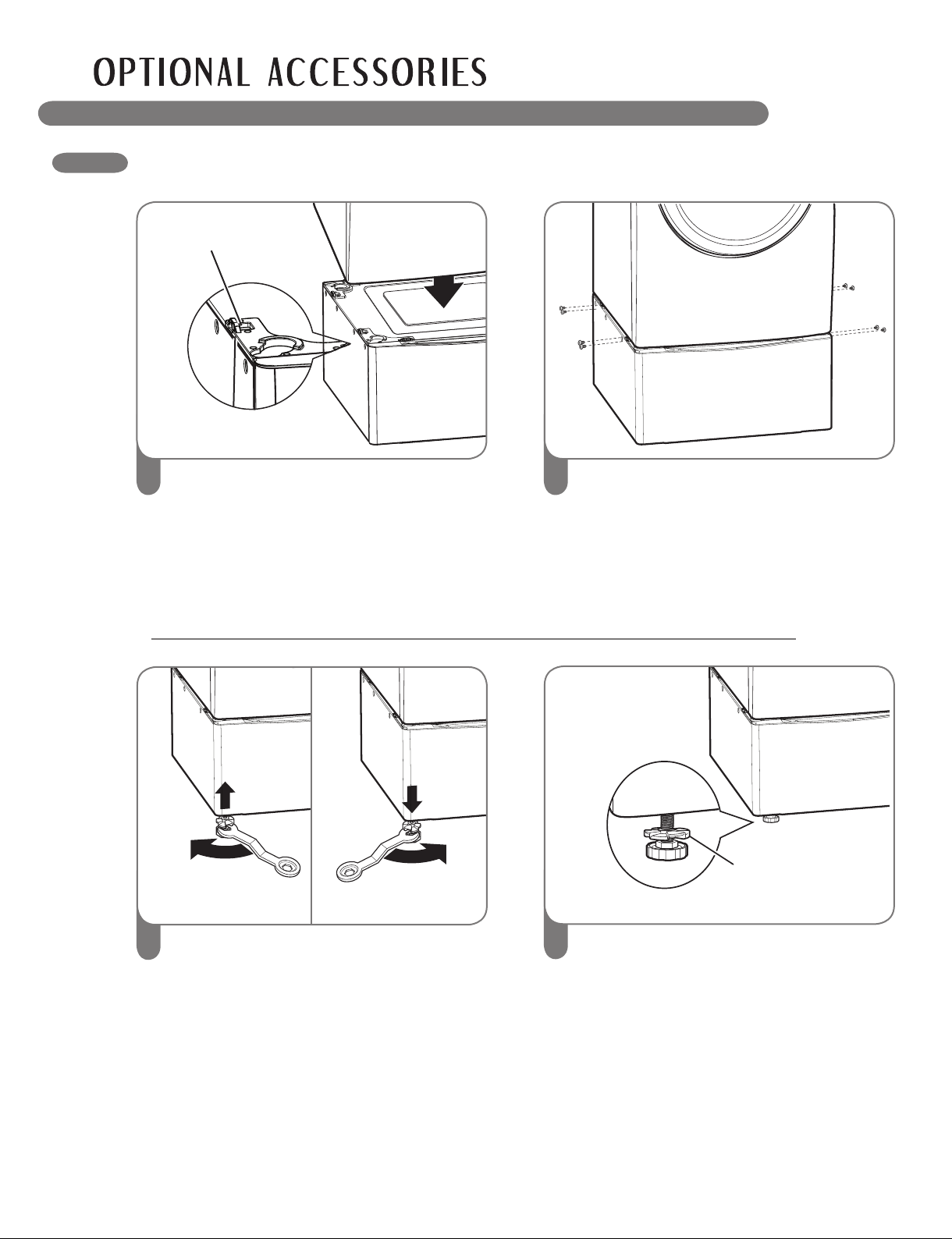 OPTIONAL ACCESSORIES