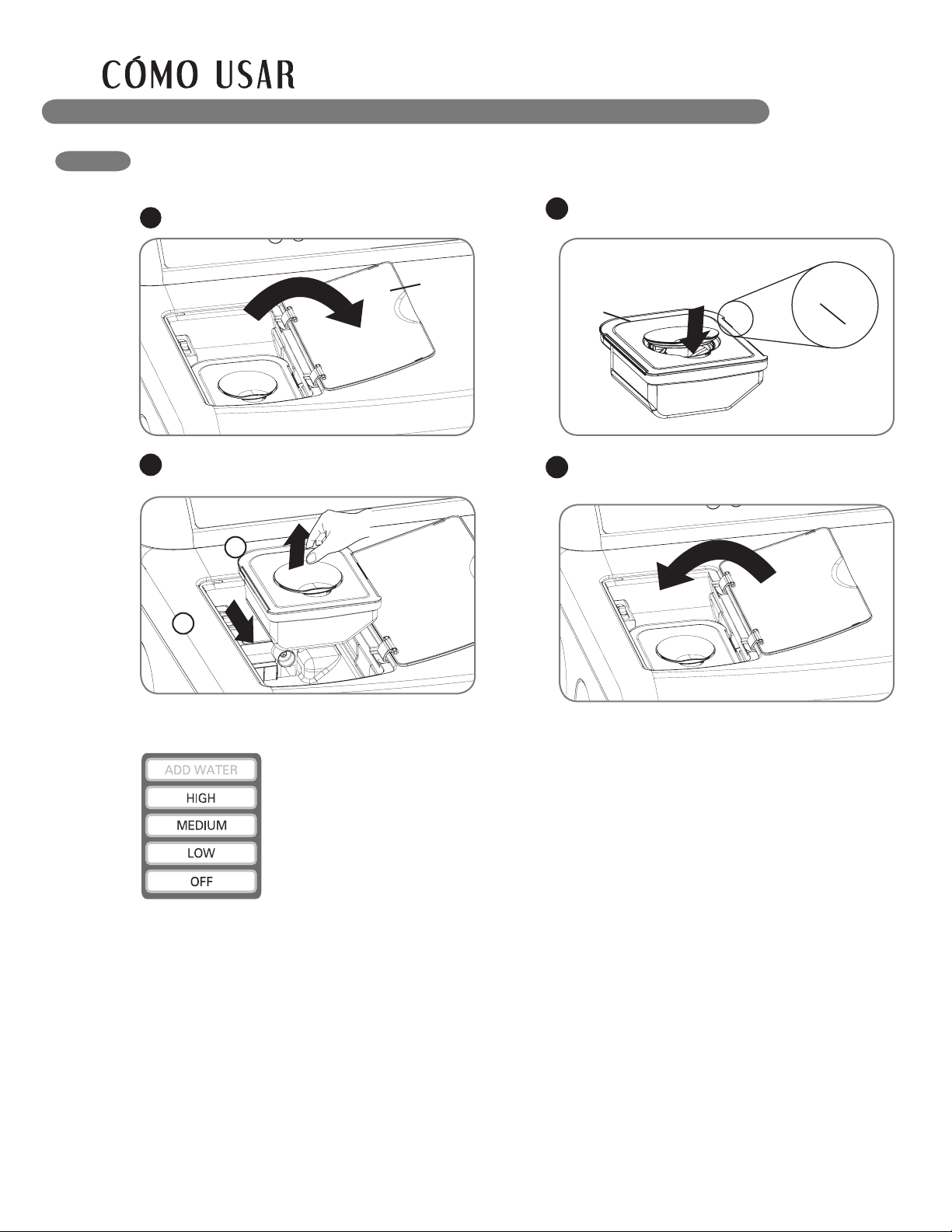 CÓMO USAR

ADD WATER
HIGH
MEDIUM
LOW
OFF