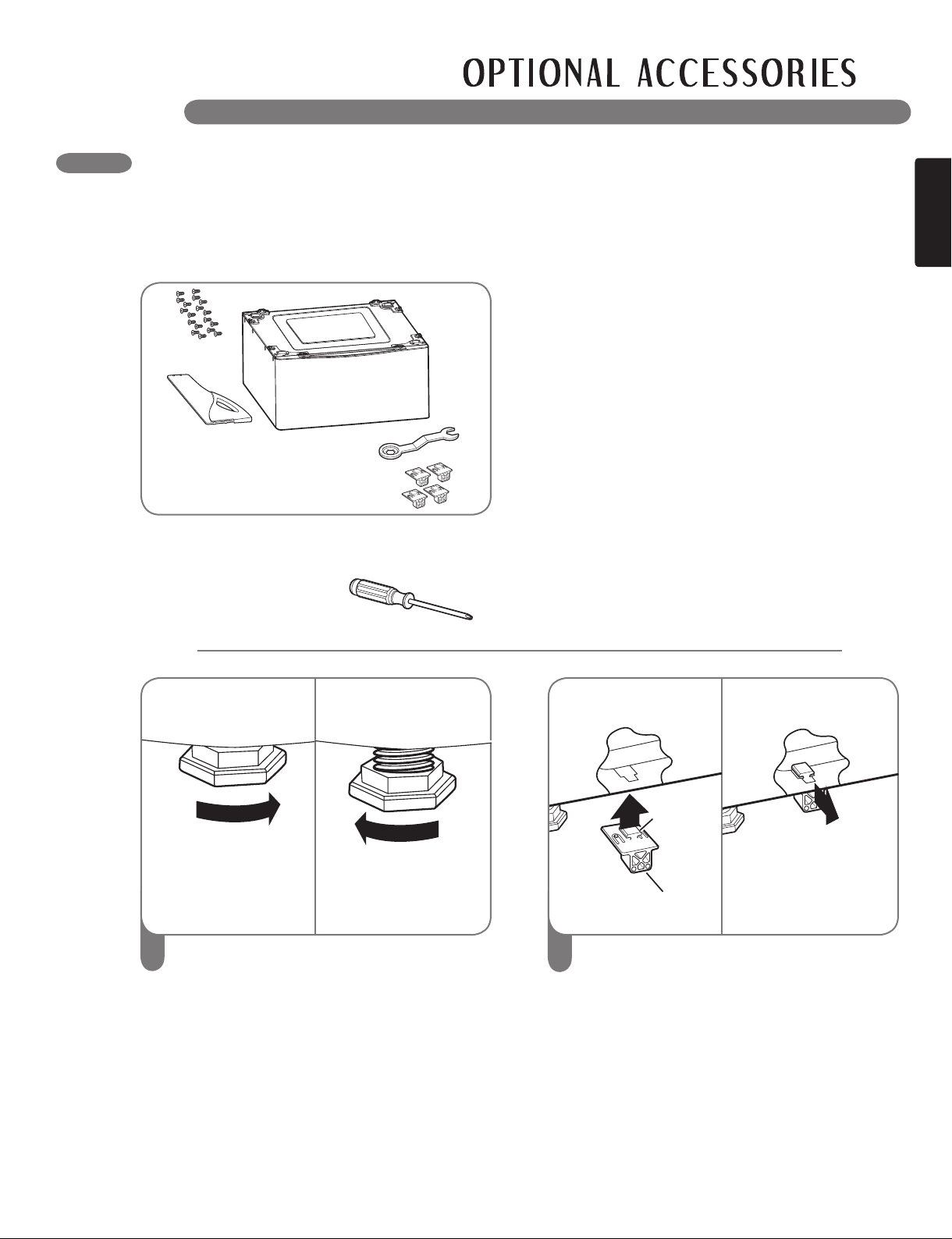 OPTIONAL ACCESSORIES