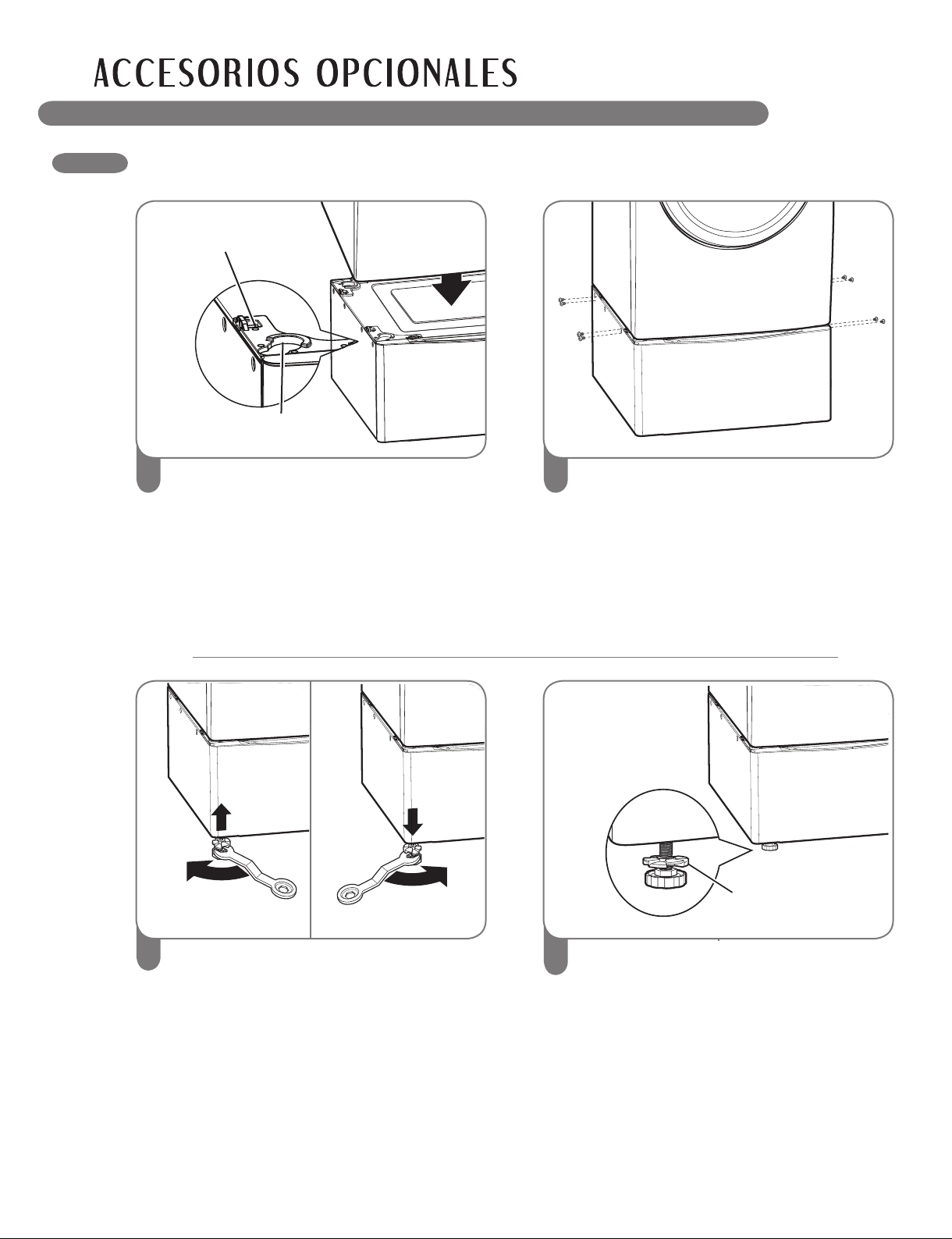 ACCESORIOS OPCIONALES