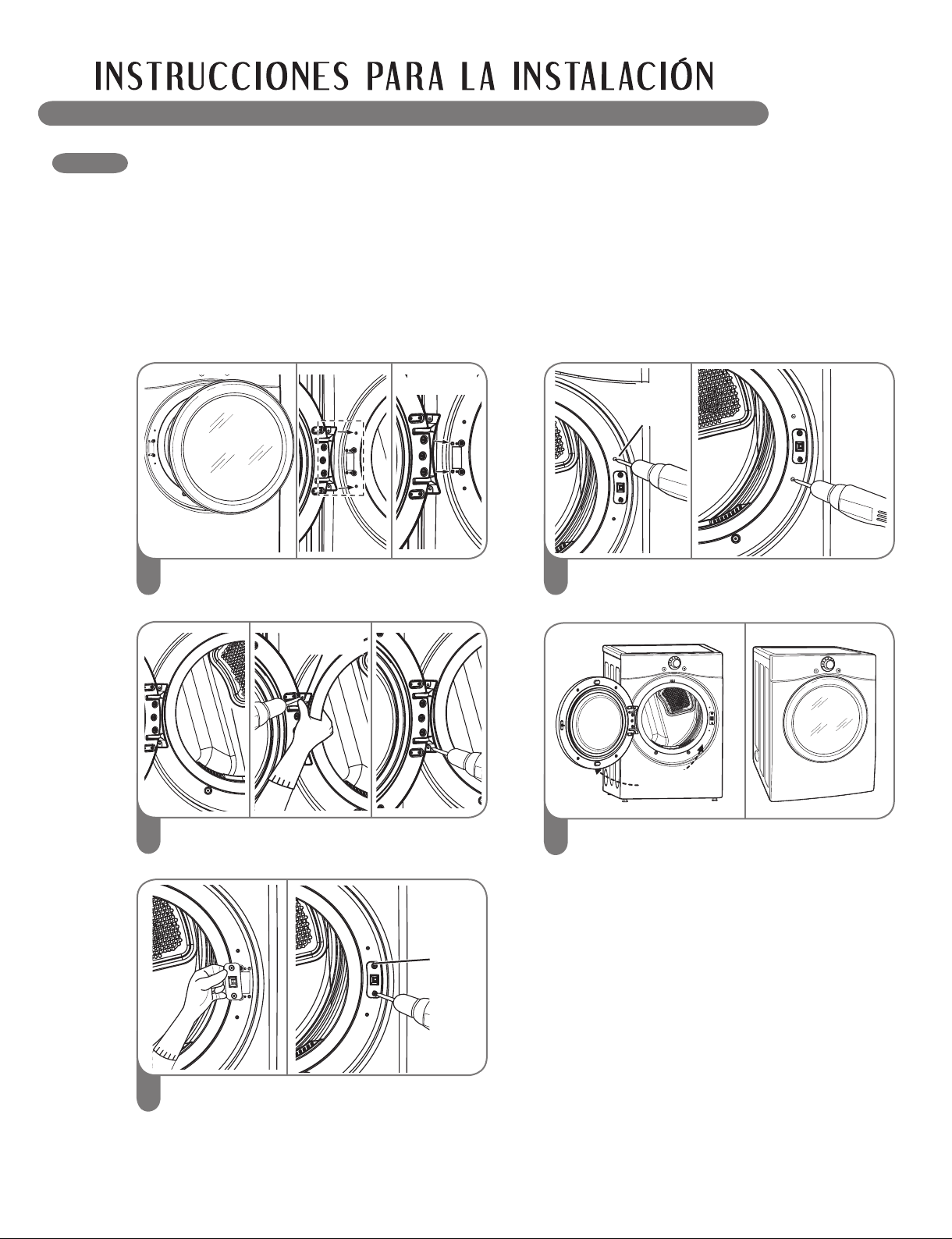 INSTRUCCIONES PARA LA INSTALACIÓN