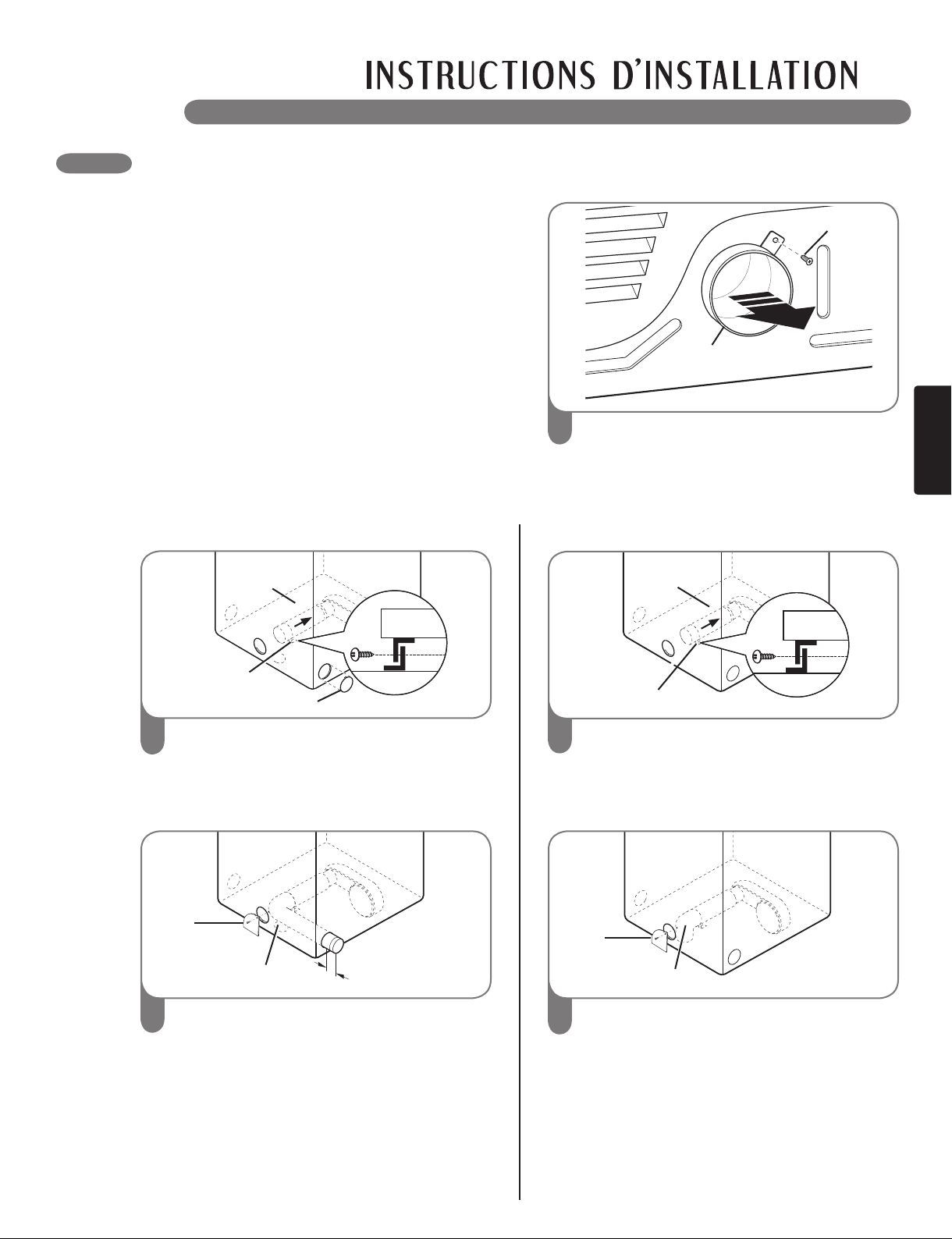 INSTRUCTIONS D'INSTALLATION