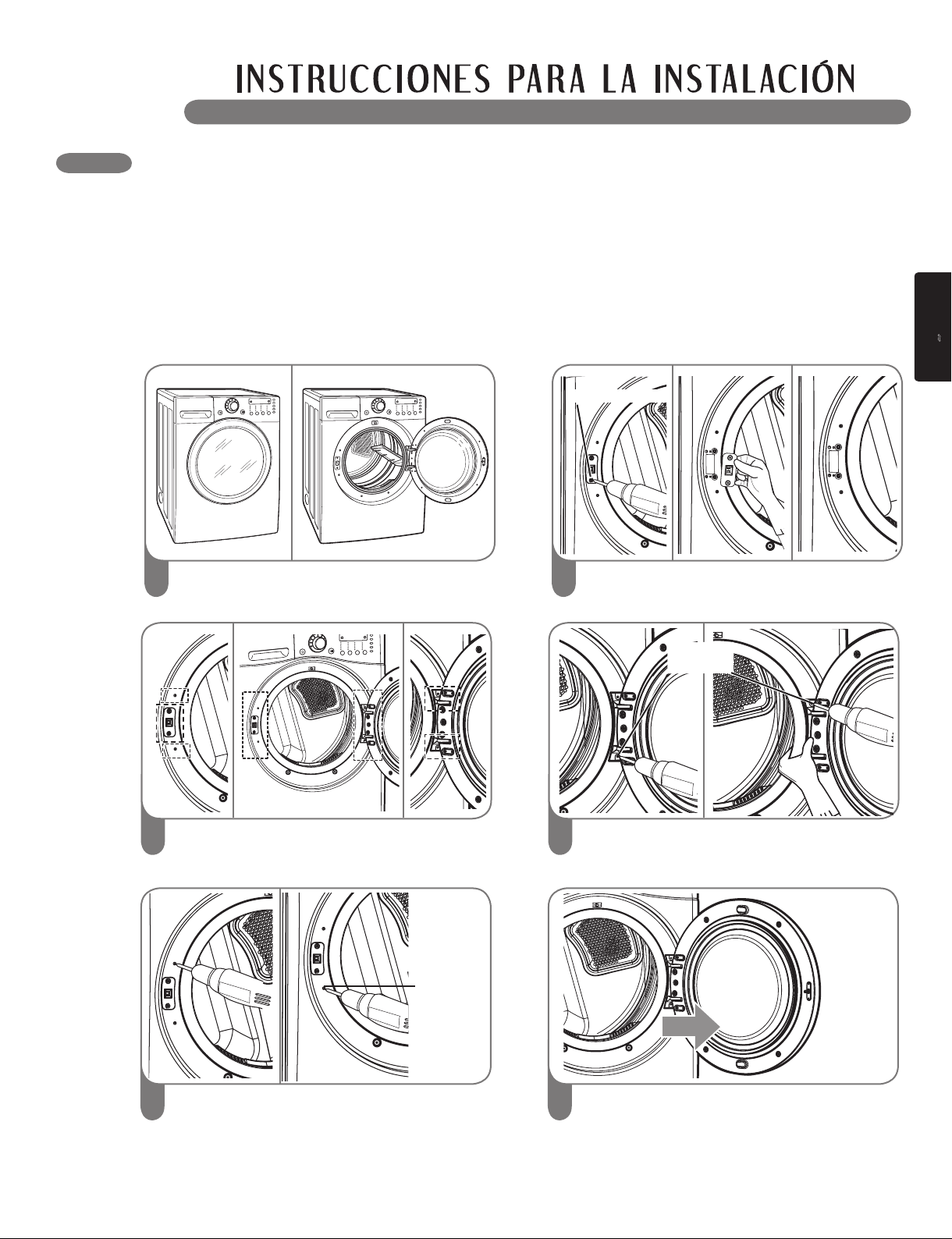 INSTRUCCIONES PARA LA INSTALACIÓN