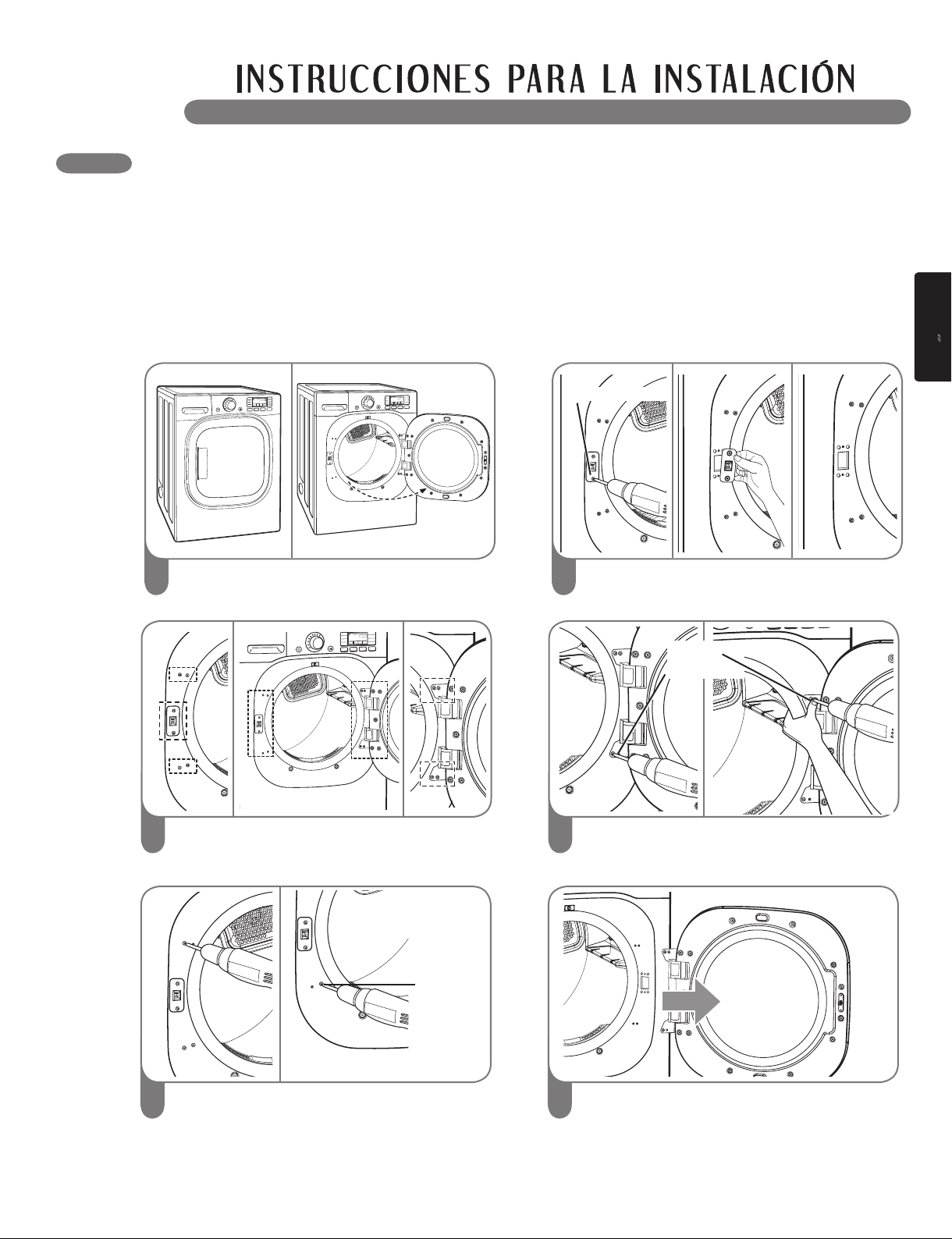 INSTRUCCIONES PARA LA INSTALACIÓN