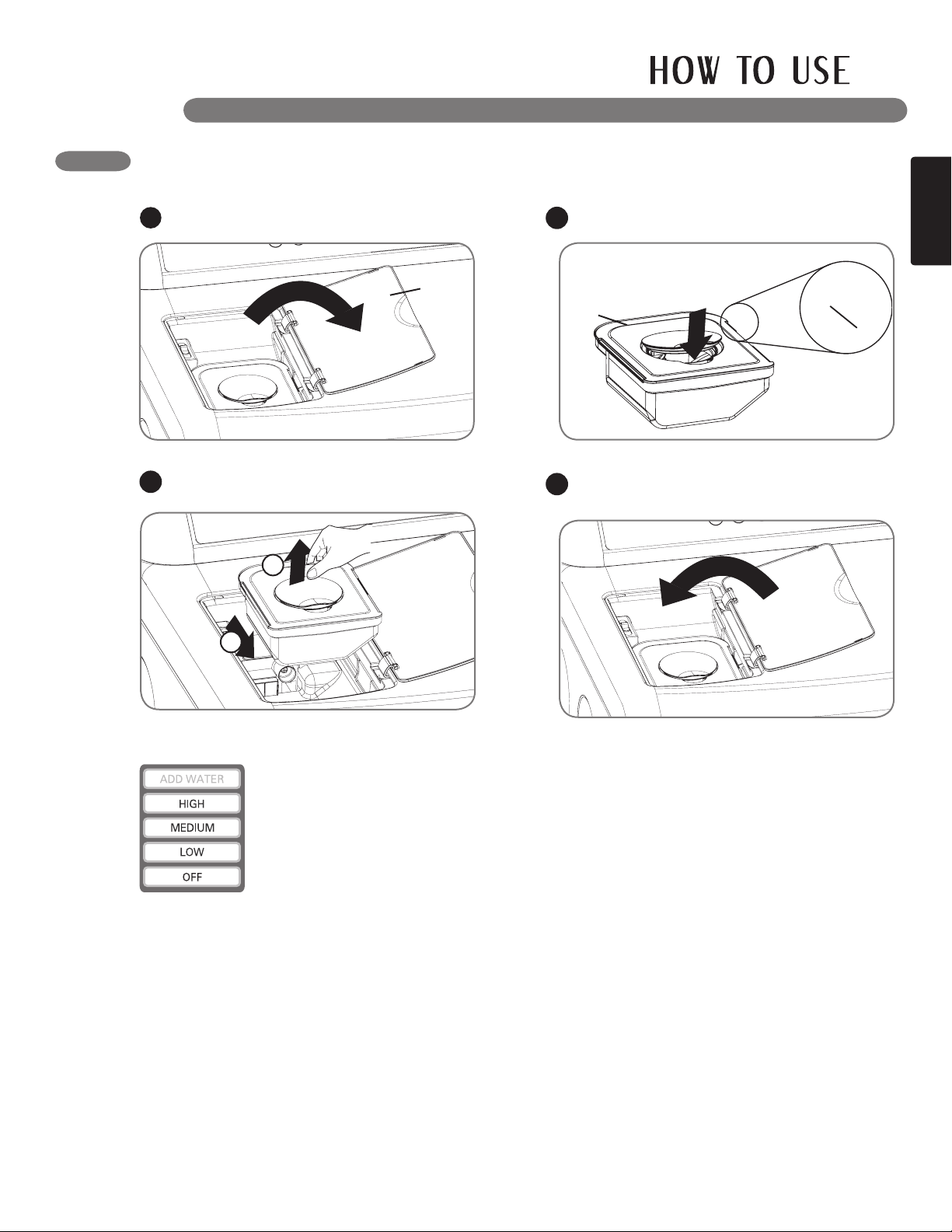 HOW TO USE

ADD WATER
HIGH
MEDIUM
LOW
OFF