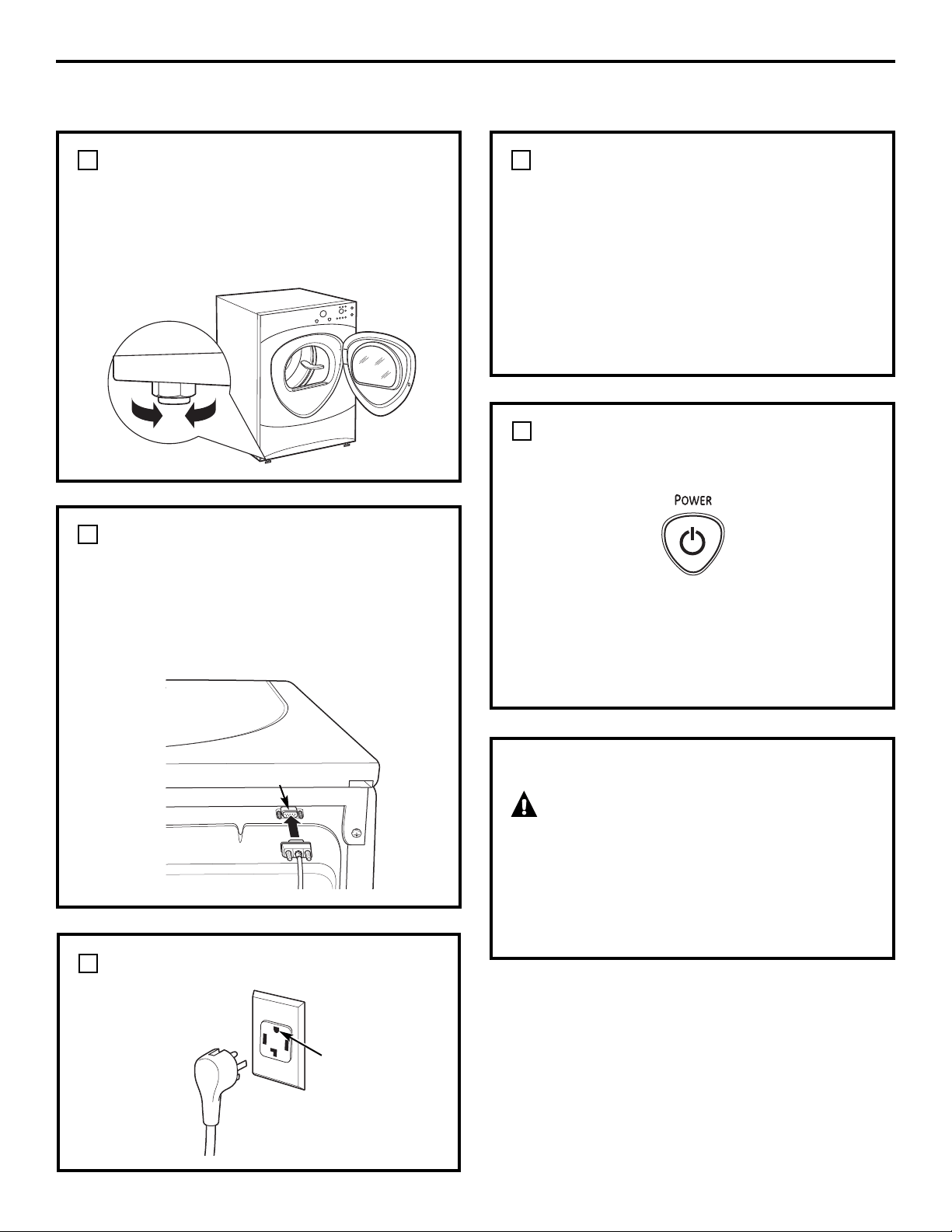 POWER