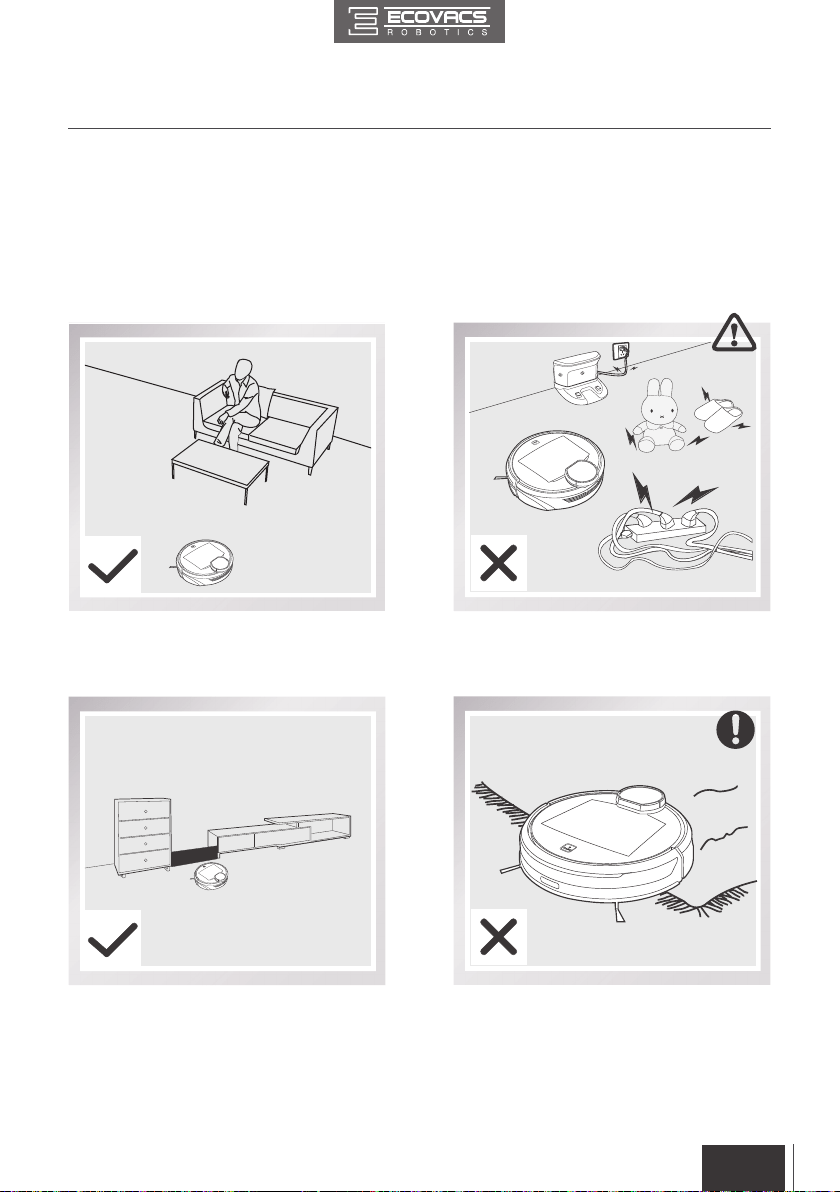 ECOVACS
ROBOTICS