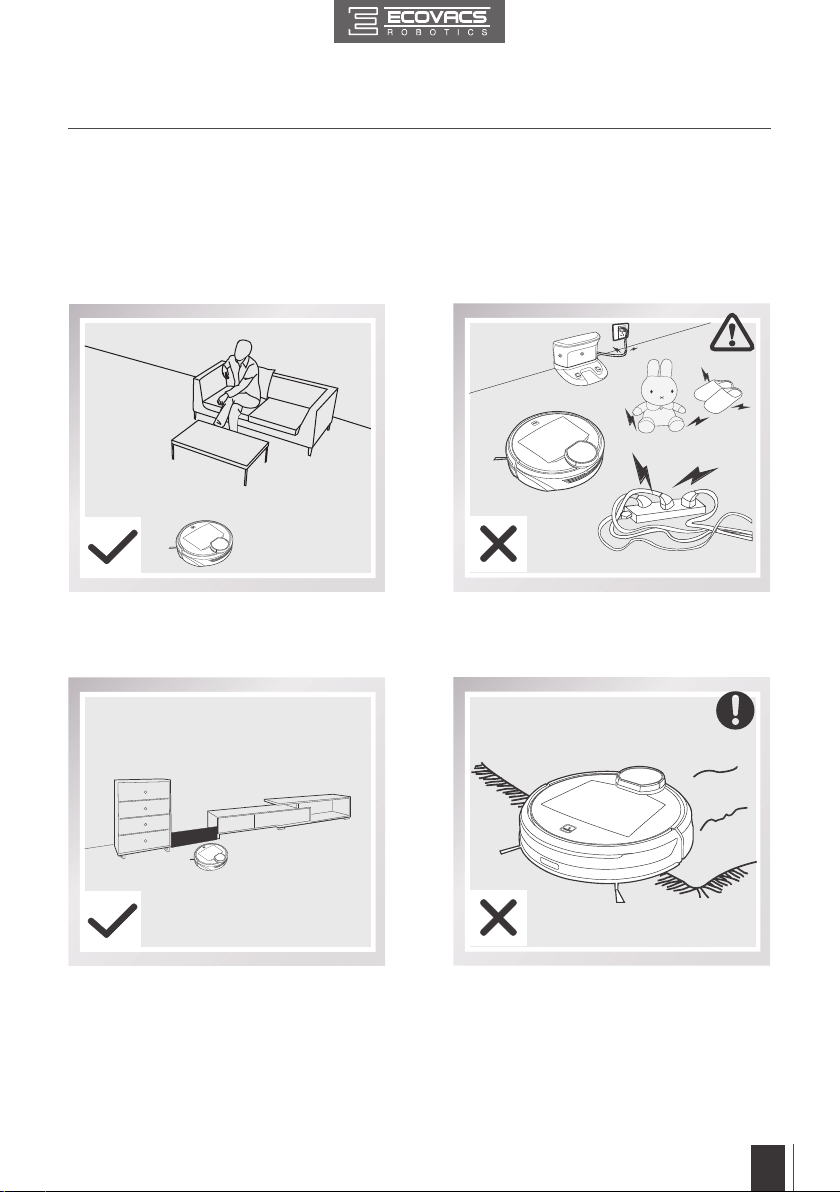 ECOVACS
ROBOTICS