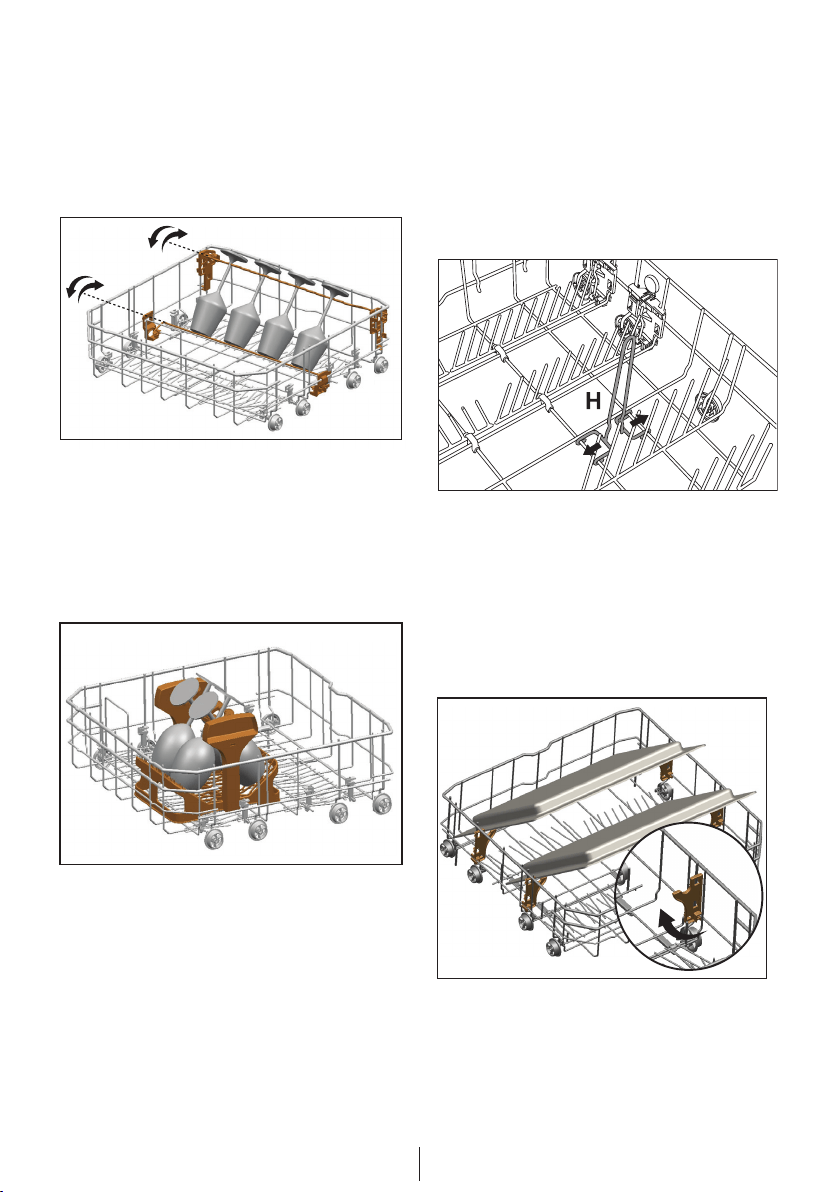 H