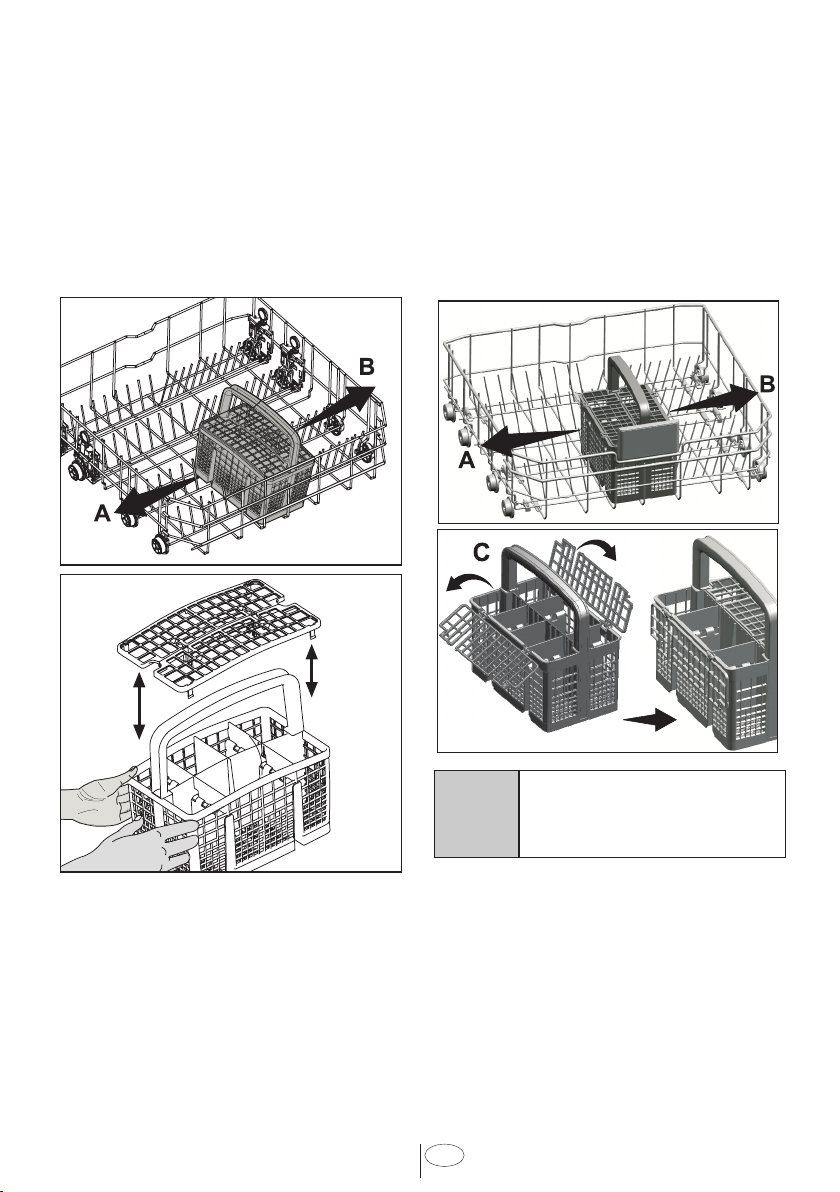 B

A

B

A

C