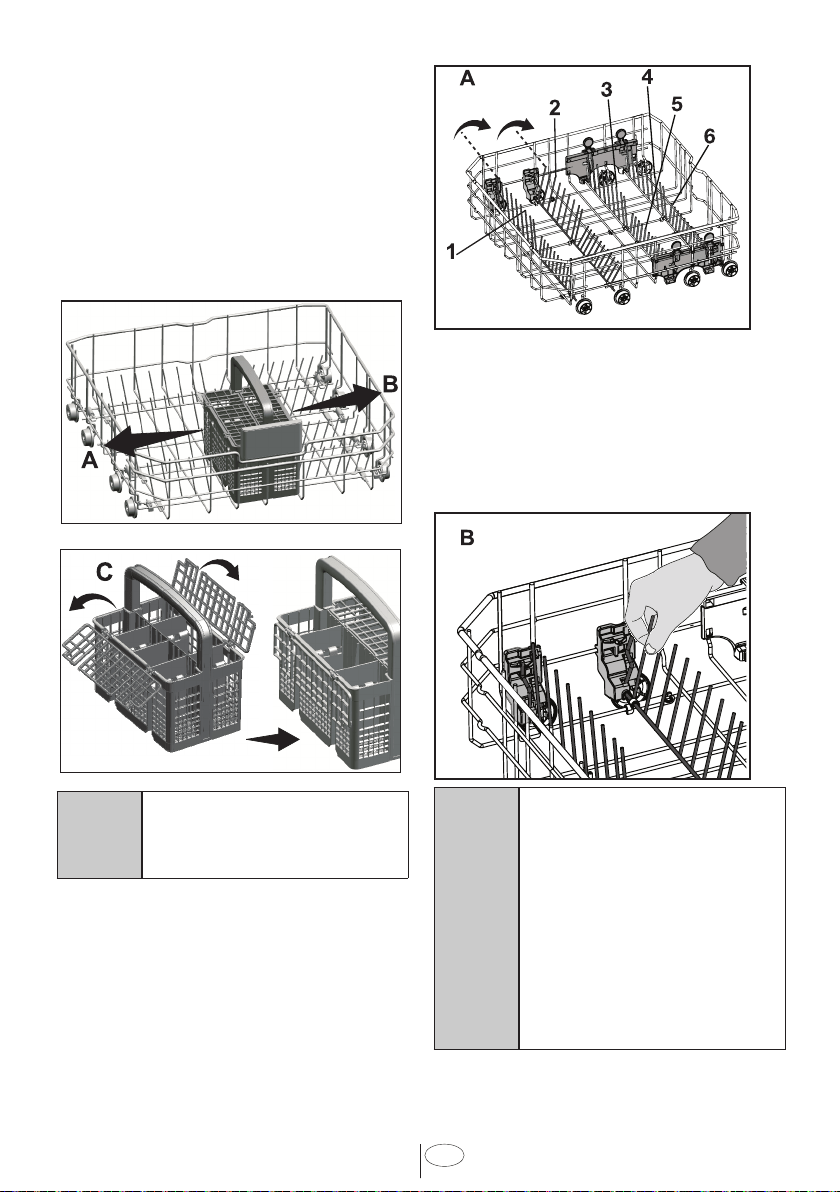 A
B
C
A
1
2
3
4
5
6
B