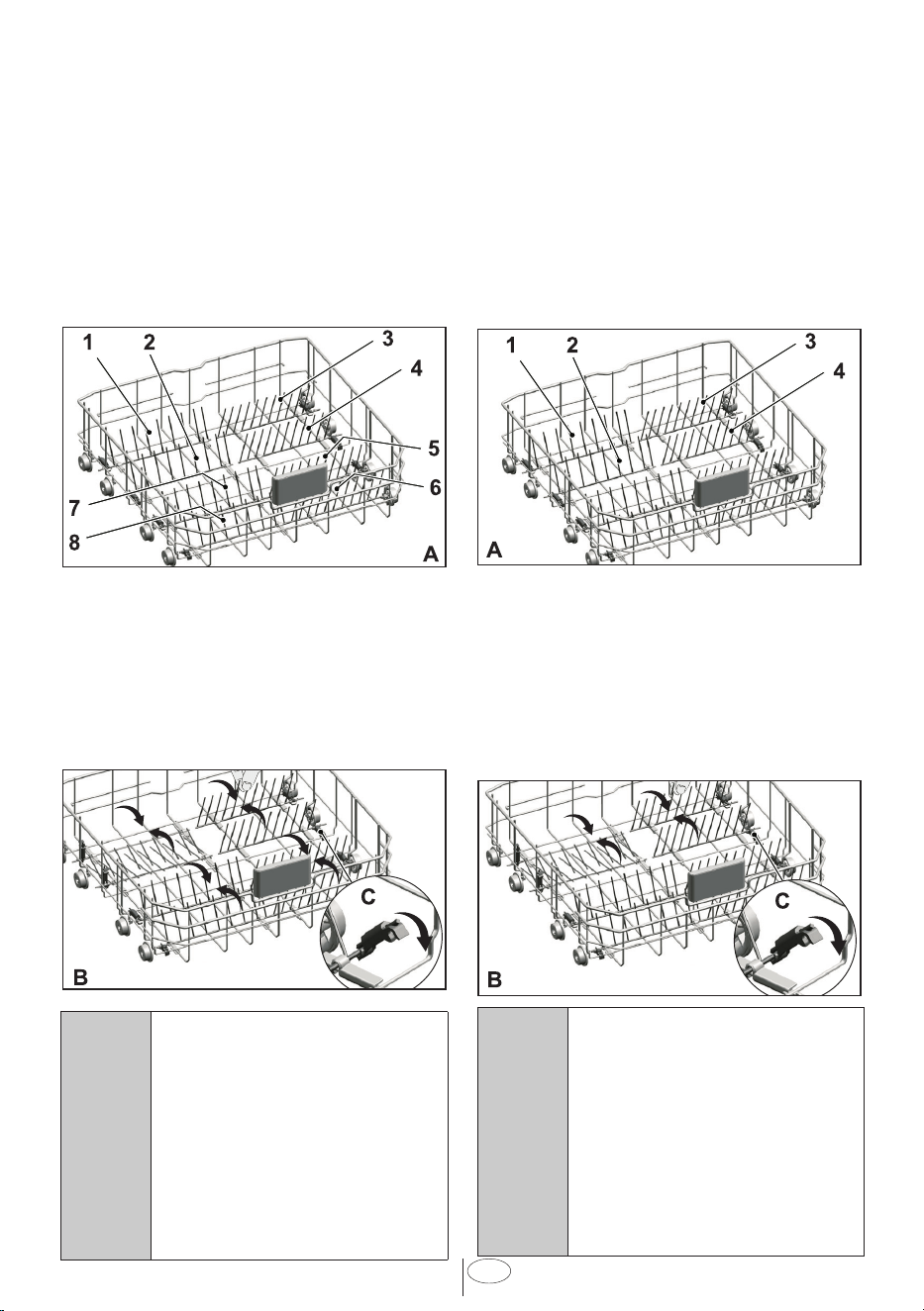 1 2 3 4 5 6 7 8 A

1 2 3 4 A

C B

C B