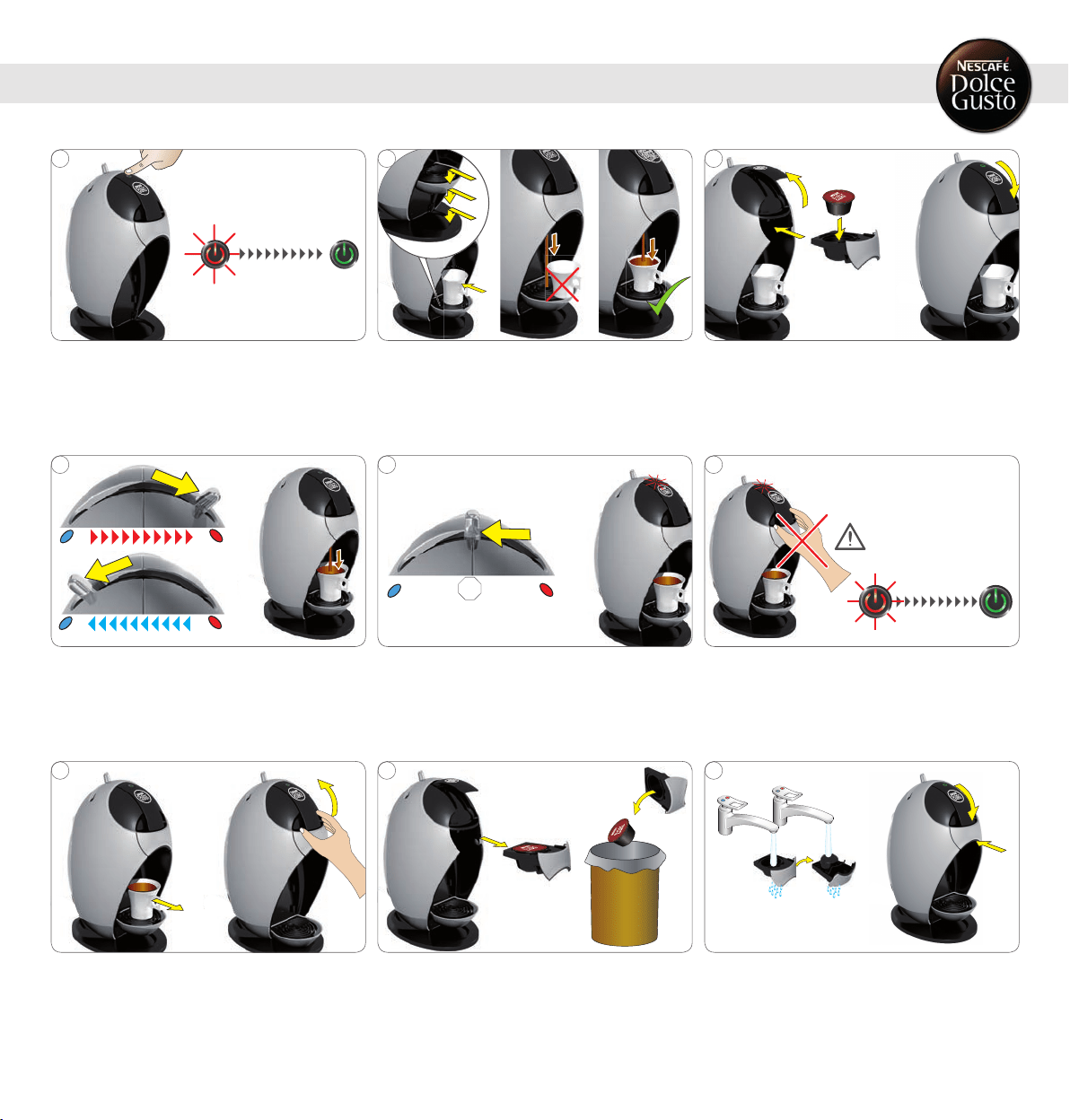 NESCAFÉ Dolce Gusto