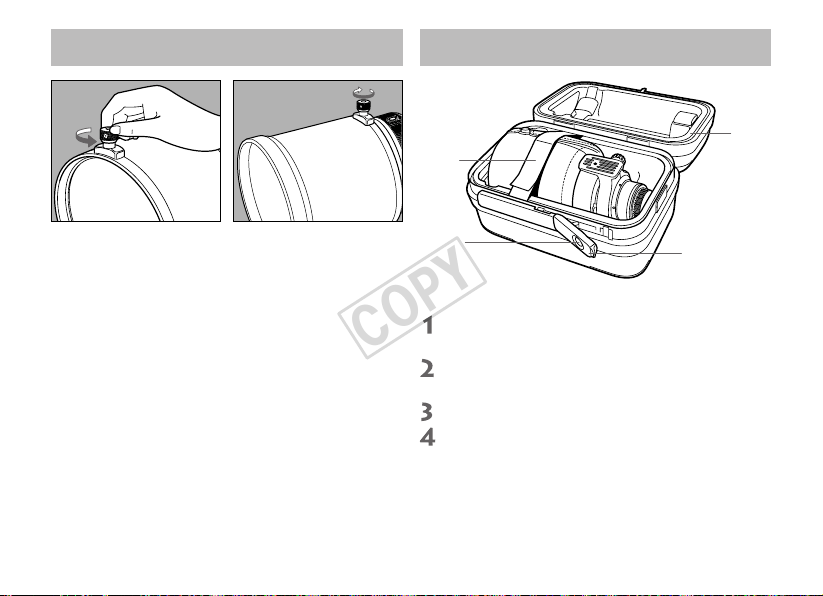 COPY

1

2

3
4