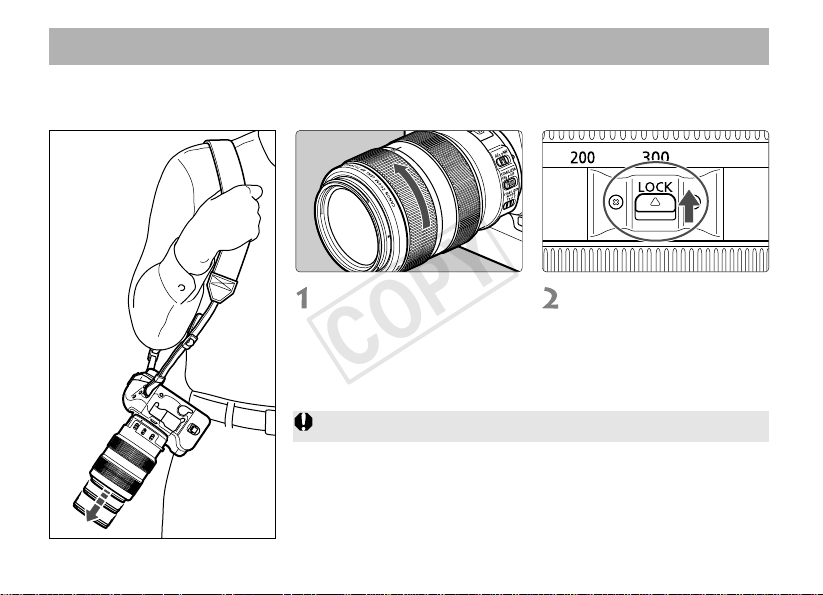 200 300
LOCK

1

2

COPY