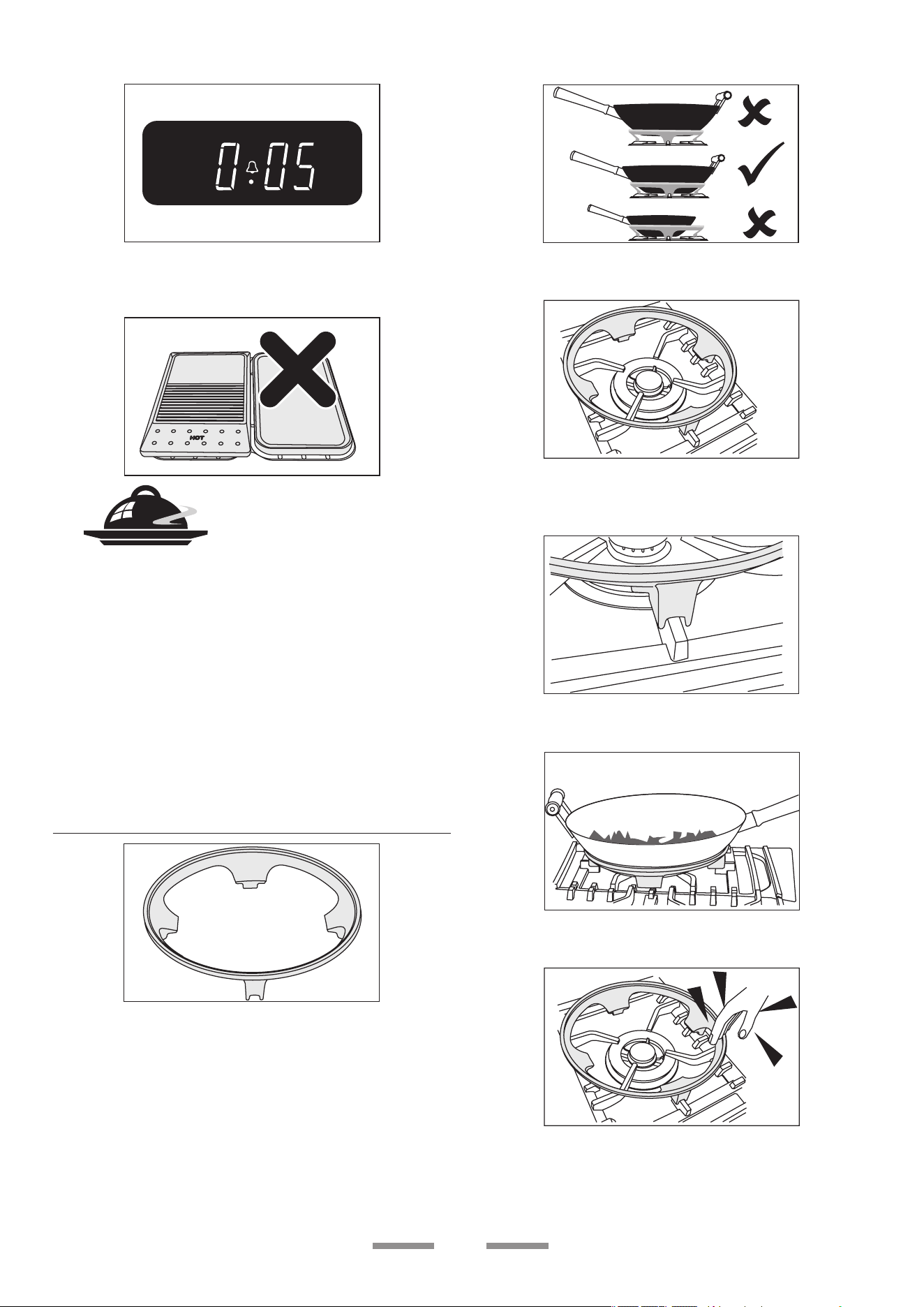 0:05

HOT