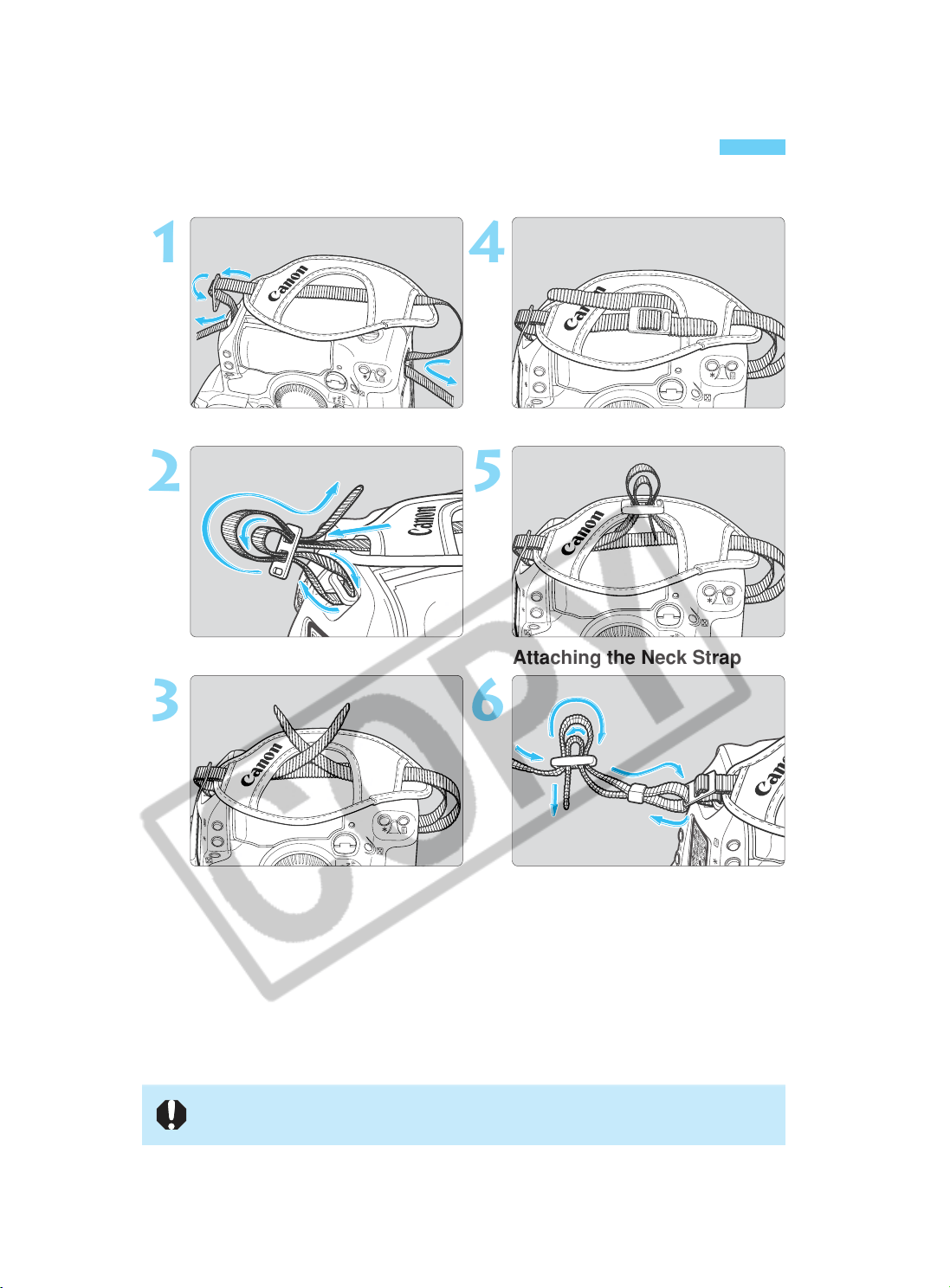 1

Canon

4

Canon

2

Canon

5

Canon

Attaching the Neck Strap

3

Canon

6

Can

COPY