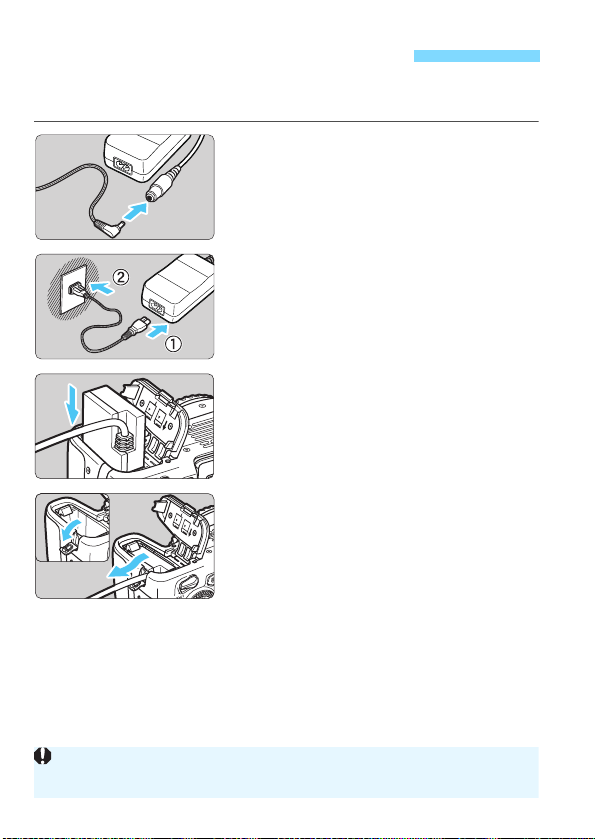 ②

①