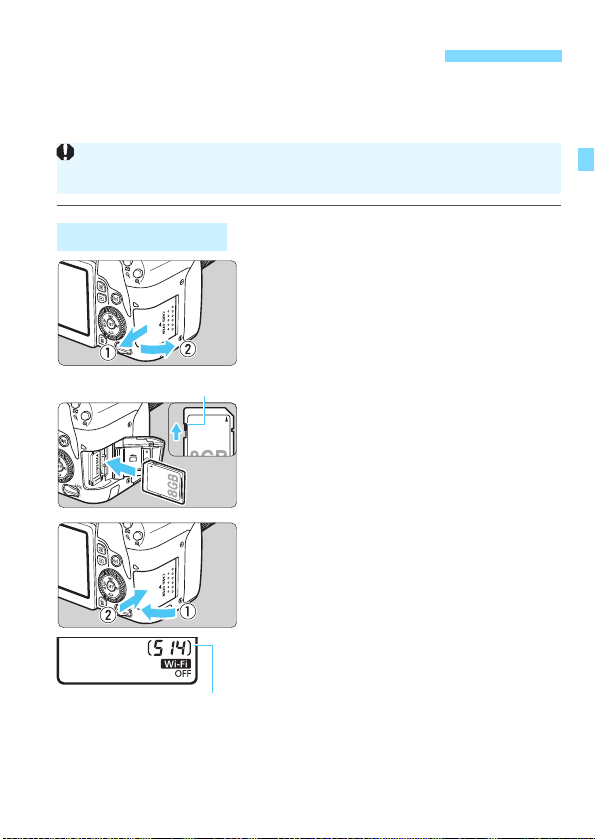 1 2

8GB

8GB

2 1

(514)

Wi-Fi

OFF