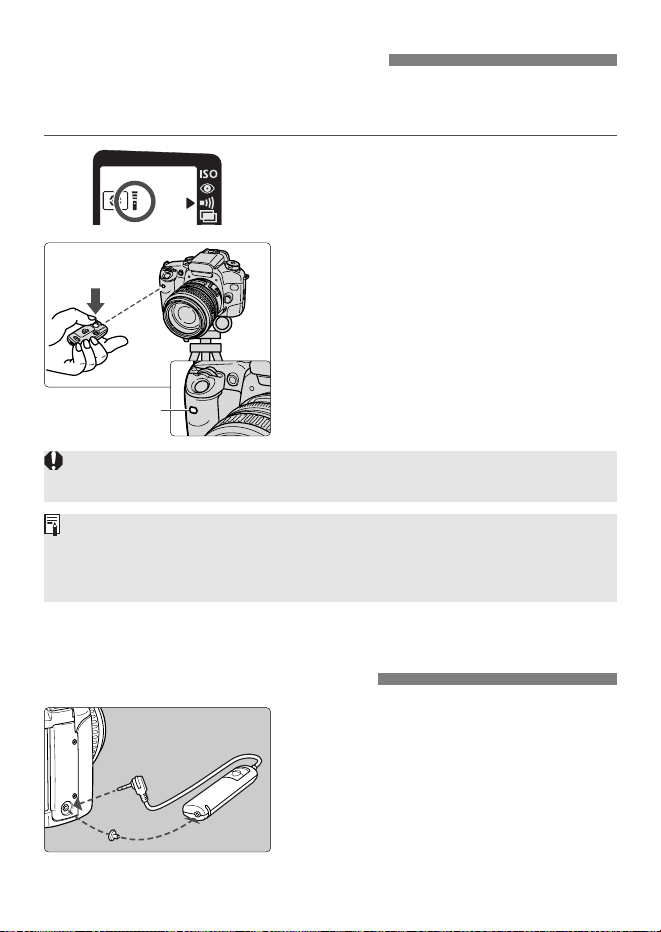 ISO