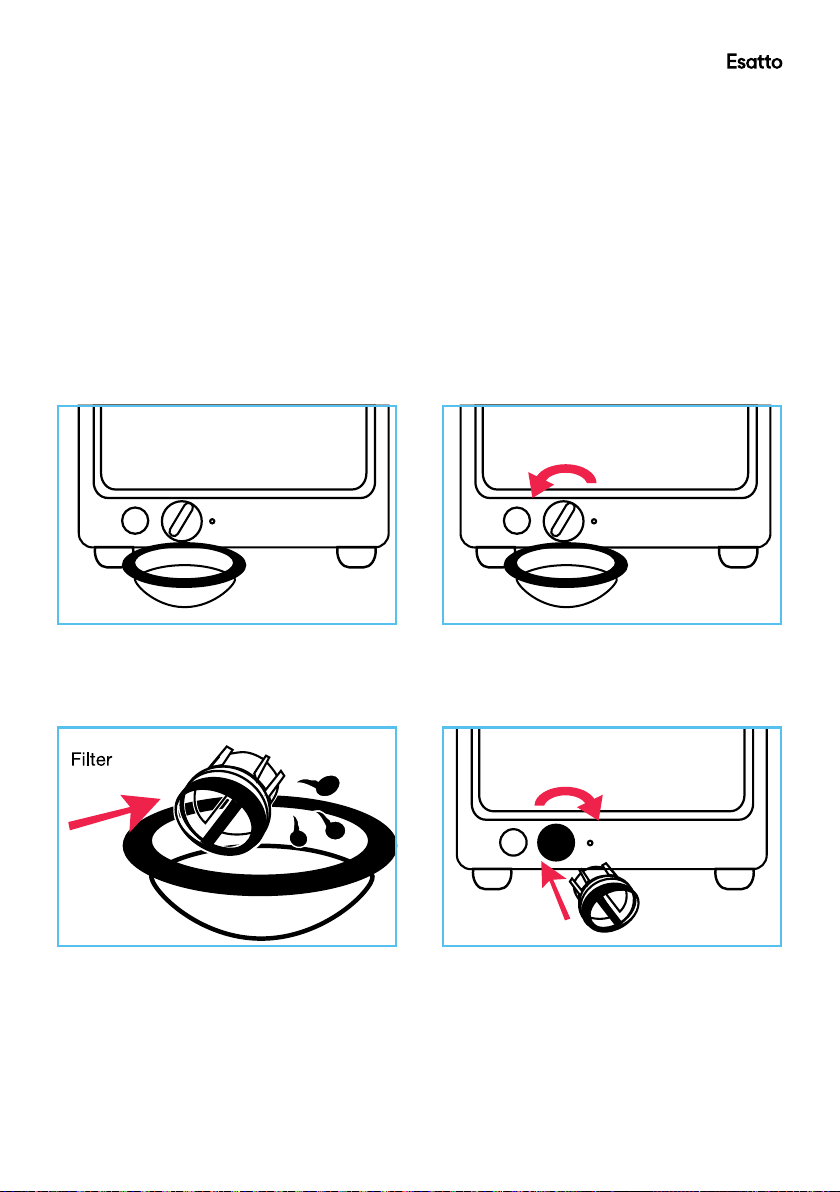 Esatto

Filter