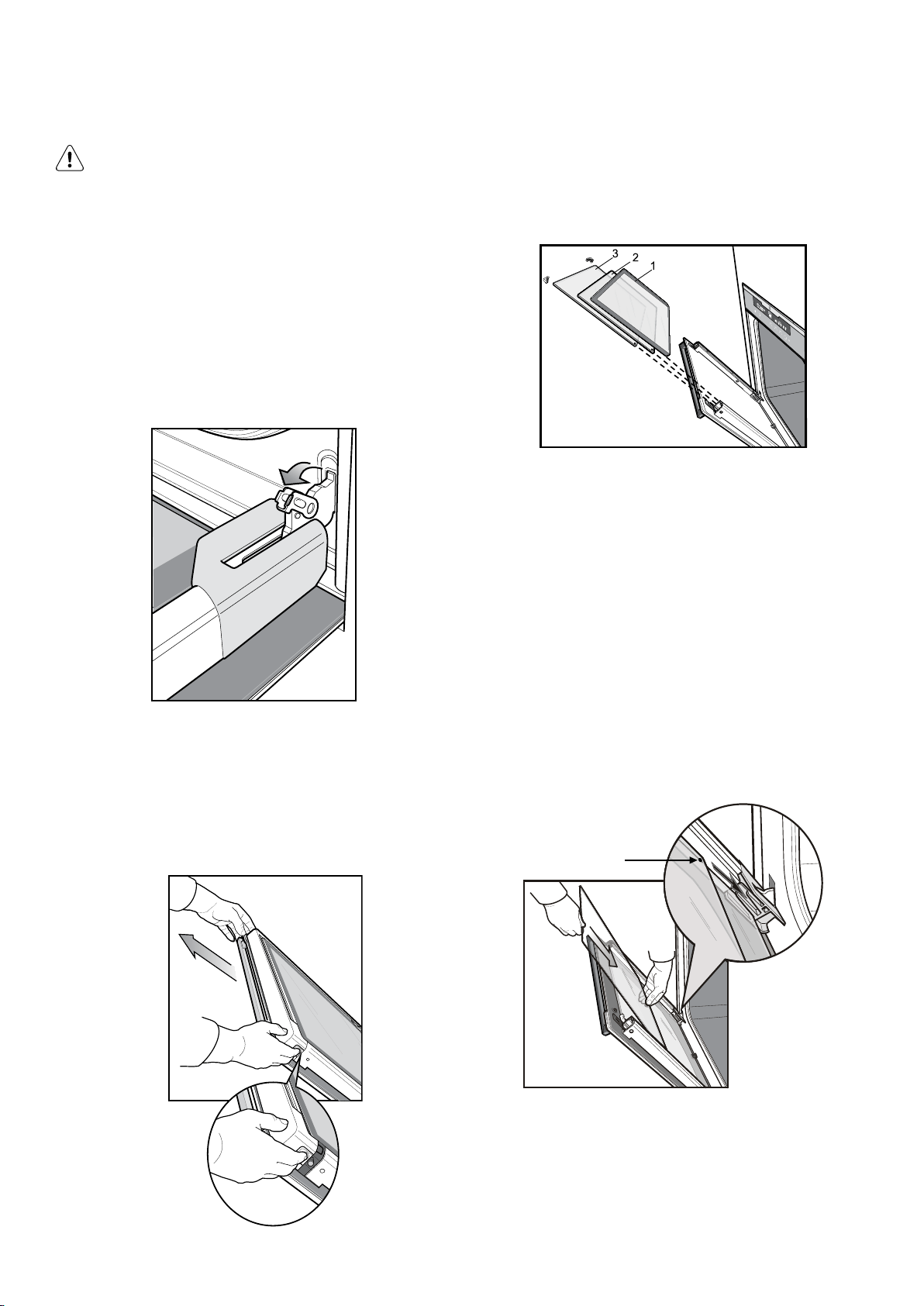 3
2
1