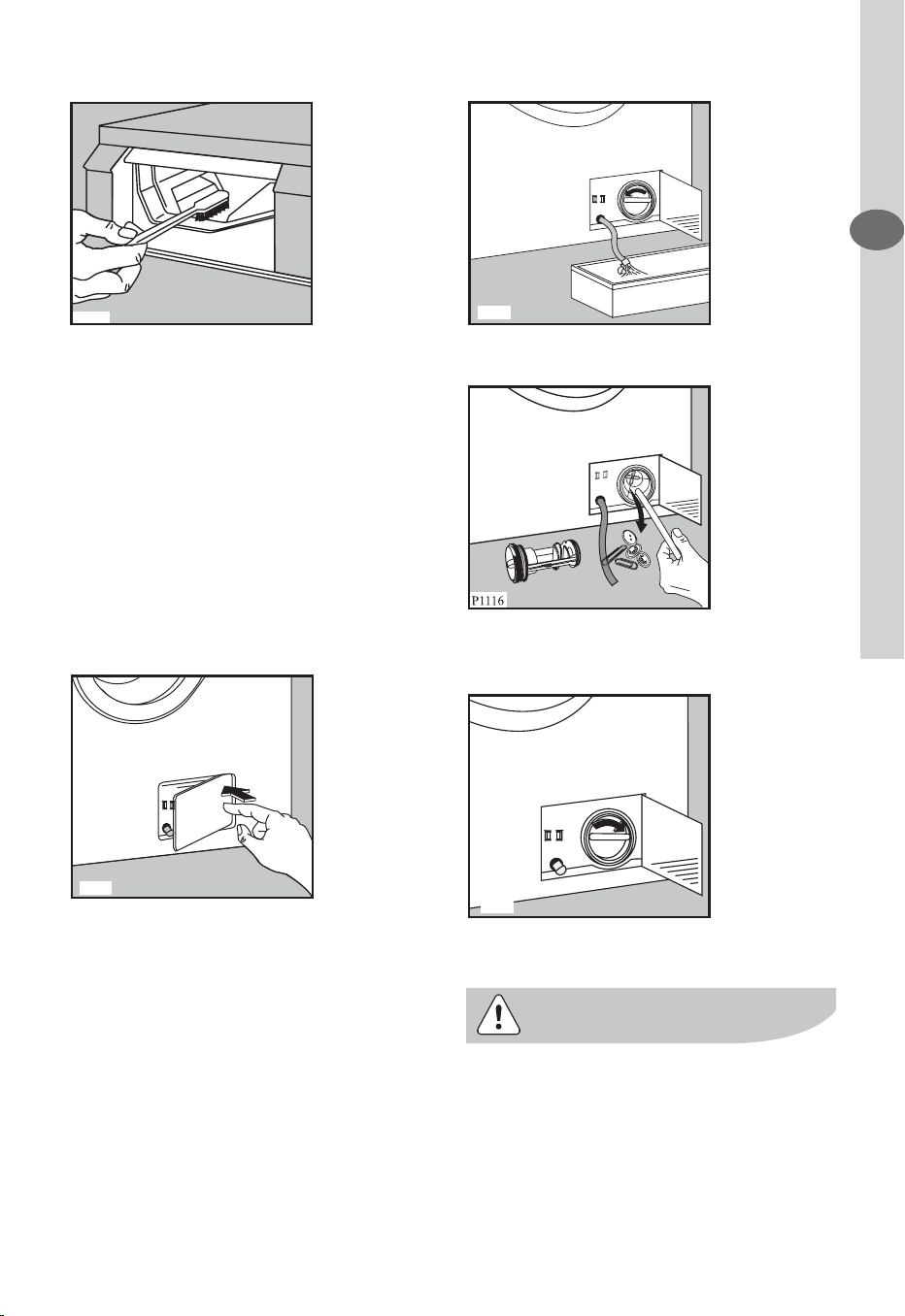 P1116